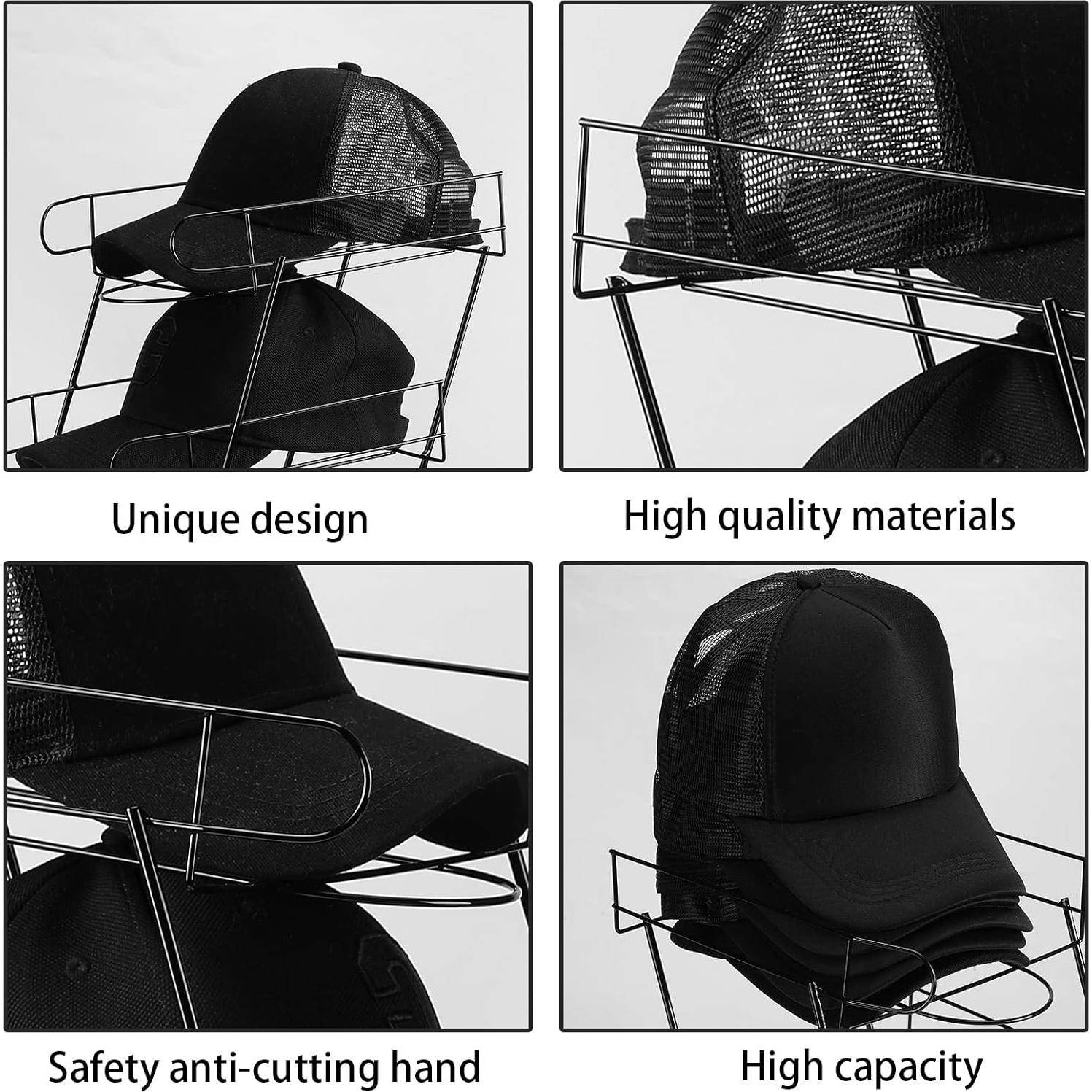 Unique design

High quality materials

Safety anti-cutting hand

High capacity