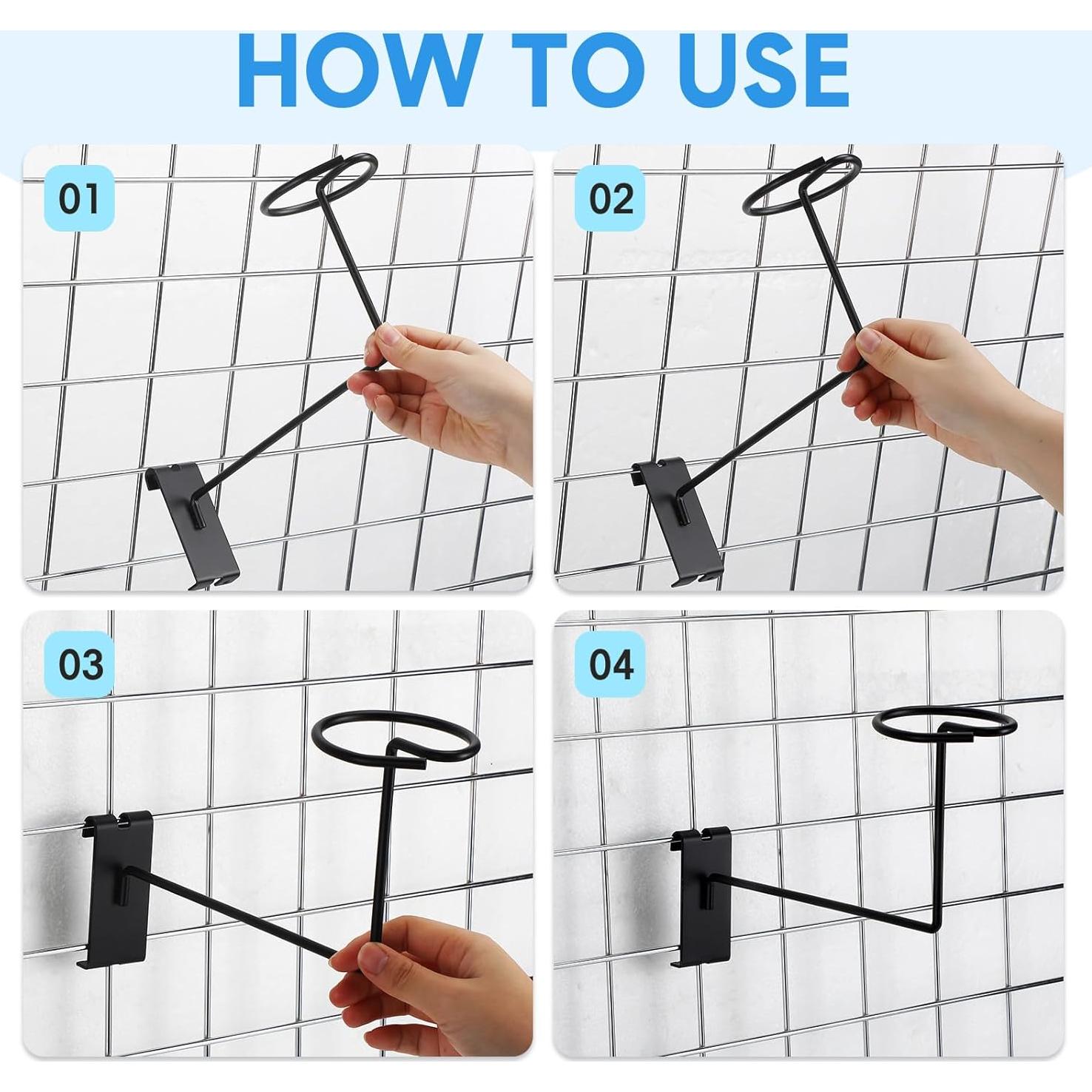 HOW TO USE

01

02

03

04