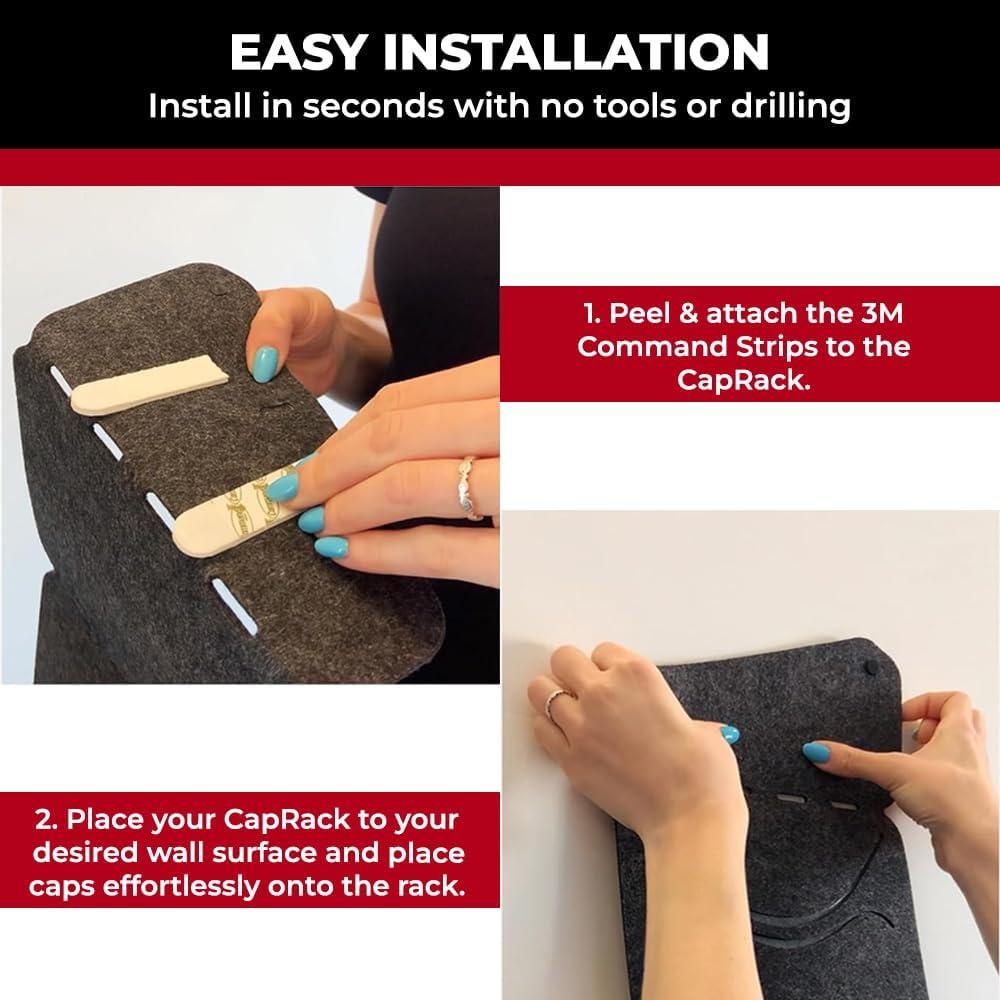 EASY INSTALLATION
Install in seconds with no tools or drilling

1. Peel & attach the 3M Command Strips to the CapRack.

2. Place your CapRack to your desired wall surface and place caps effortlessly onto the rack.