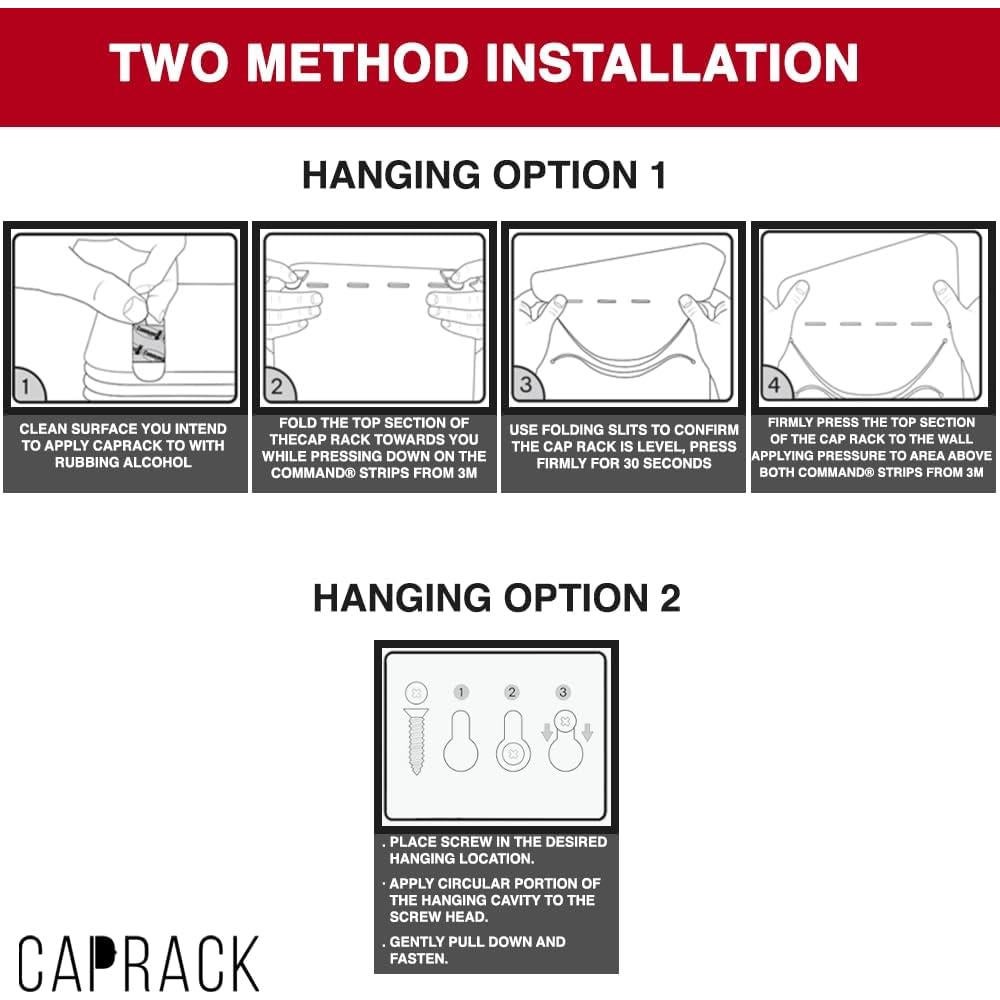 TWO METHOD INSTALLATION

HANGING OPTION 1

1

CLEAN SURFACE YOU INTEND TO APPLY CAPRACK TO WITH RUBBING ALCOHOL

2

FOLD THE TOP SECTION OF THECAP RACK TOWARDS YOU WHILE PRESSING DOWN ON THE COMMAND® STRIPS FROM 3M

3

USE FOLDING SLITS TO CONFIRM THE CAP RACK IS LEVEL, PRESS FIRMLY FOR 30 SECONDS

4

FIRMLY PRESS THE TOP SECTION OF THE CAP RACK TO THE WALL APPLYING PRESSURE TO AREA ABOVE BOTH COMMAND® STRIPS FROM 3M

HANGING OPTION 2

1 2 3

. PLACE SCREW IN THE DESIRED HANGING LOCATION.

· APPLY CIRCULAR PORTION OF THE HANGING CAVITY TO THE SCREW HEAD.

. GENTLY PULL DOWN AND FASTEN.

CAPRACK