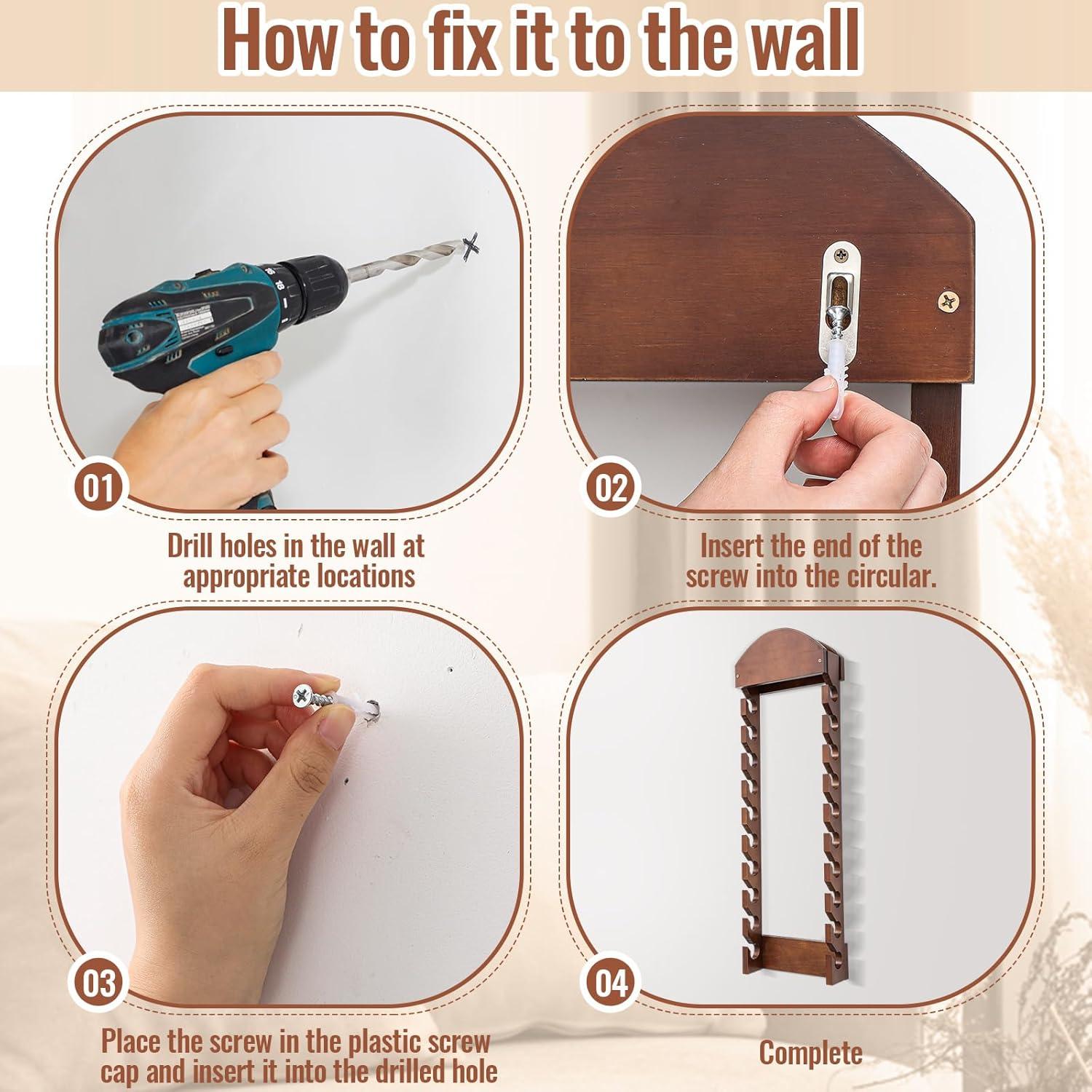 How to fix it to the wall

01

Drill holes in the wall at appropriate locations

02

Insert the end of the screw into the circular.

03

Place the screw in the plastic screw cap and insert it into the drilled hole

04

Complete