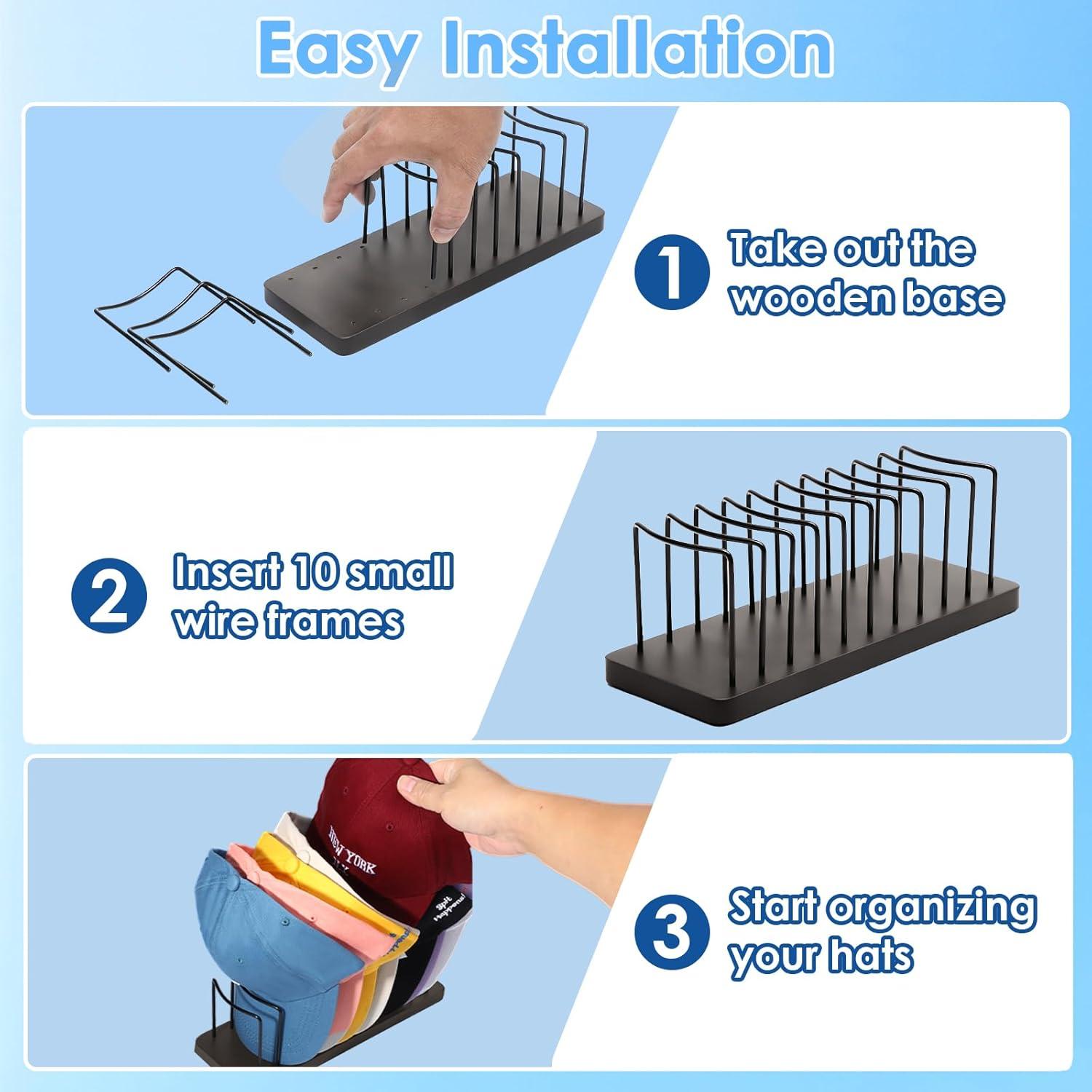 Easy Installation

1 Take out the wooden base

2 Insert 10 small wire frames

NEW YORK

Spit Happens!

3 Start organizing your hats