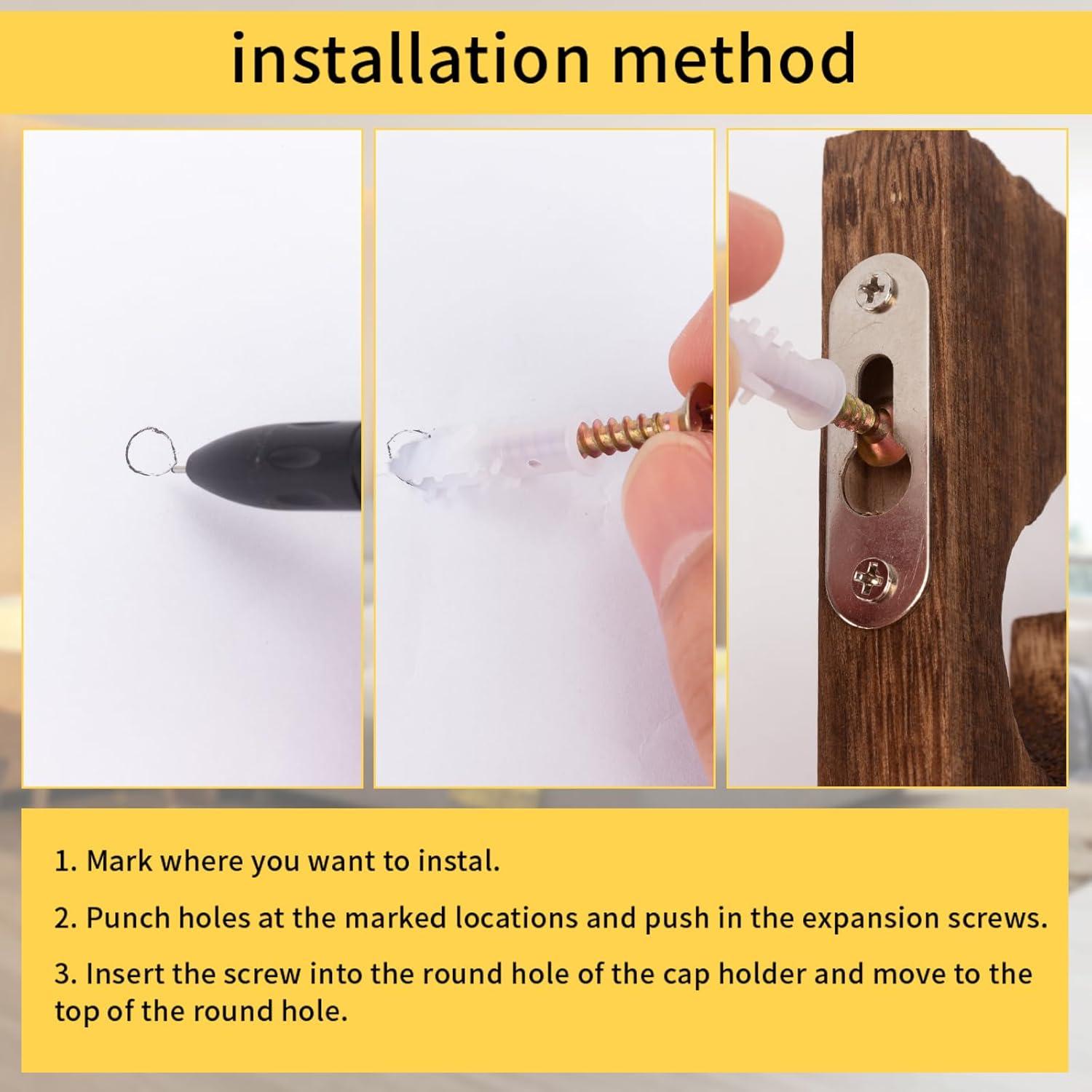 installation method

1. Mark where you want to instal.

2. Punch holes at the marked locations and push in the expansion screws.

3. Insert the screw into the round hole of the cap holder and move to the top of the round hole.