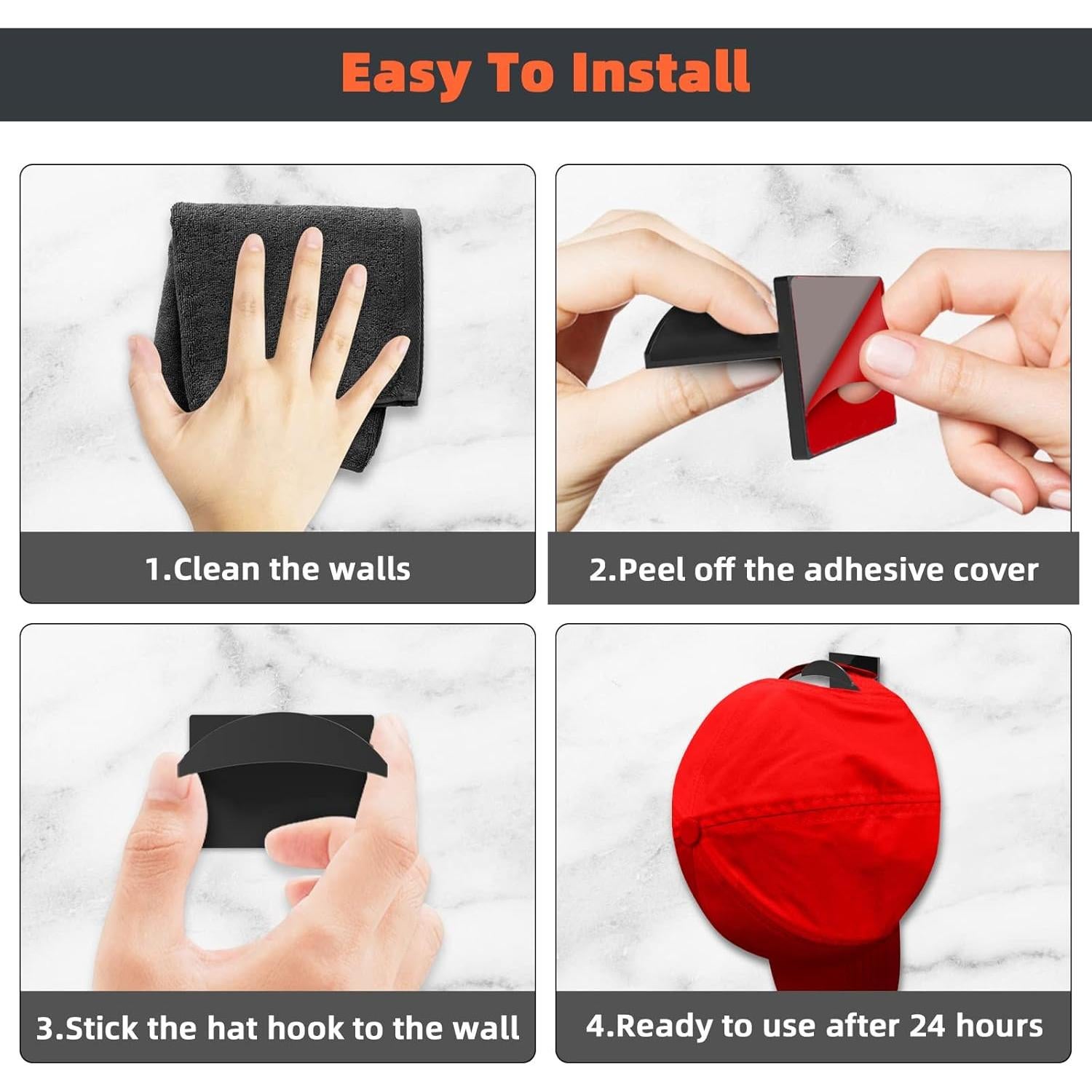 Easy To Install

1.Clean the walls

2.Peel off the adhesive cover

3.Stick the hat hook to the wall

4.Ready to use after 24 hours