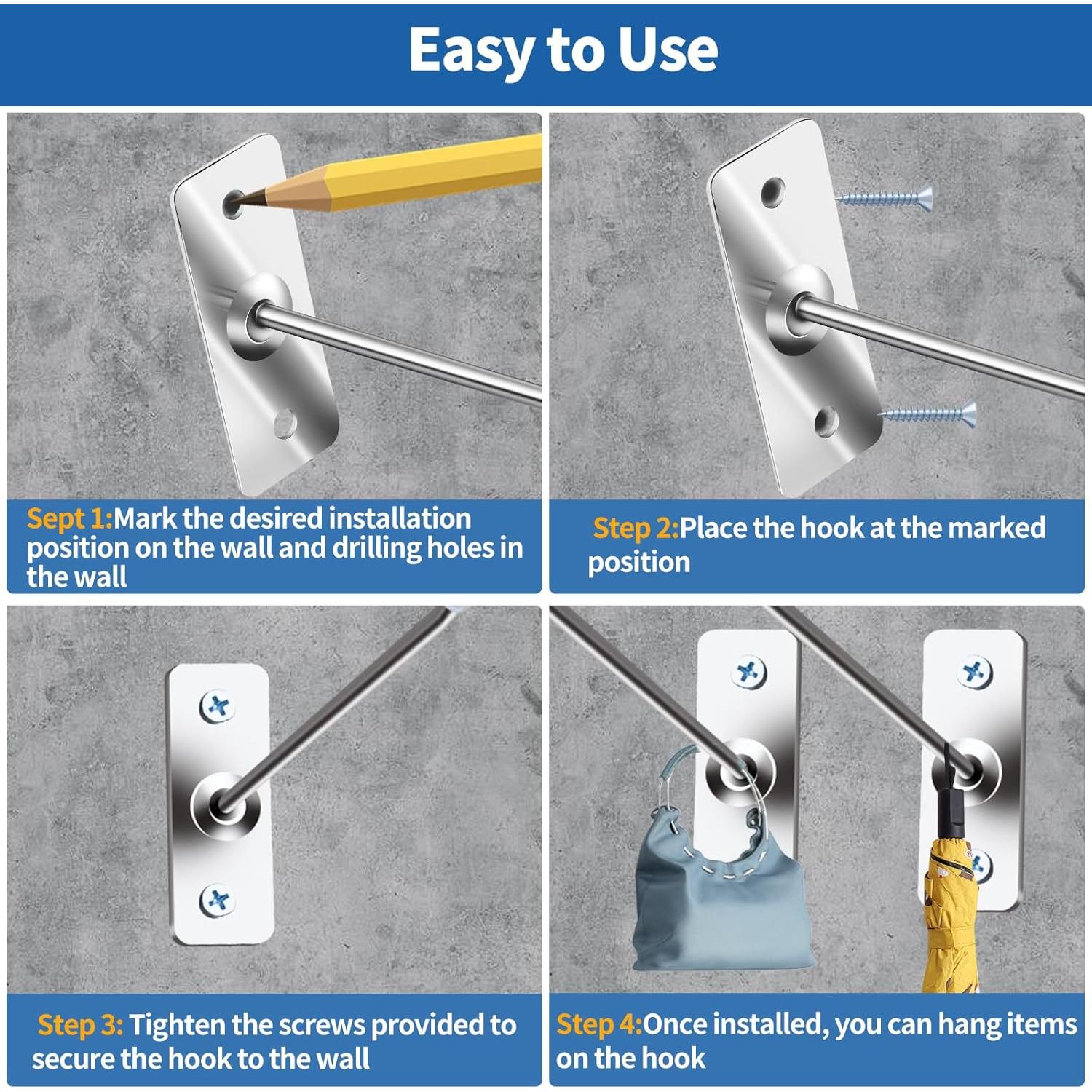 Easy to Use

Sept 1:Mark the desired installation position on the wall and drilling holes in the wall

Step 2:Place the hook at the marked position

Step 3: Tighten the screws provided to secure the hook to the wall

Step 4:Once installed, you can hang items on the hook