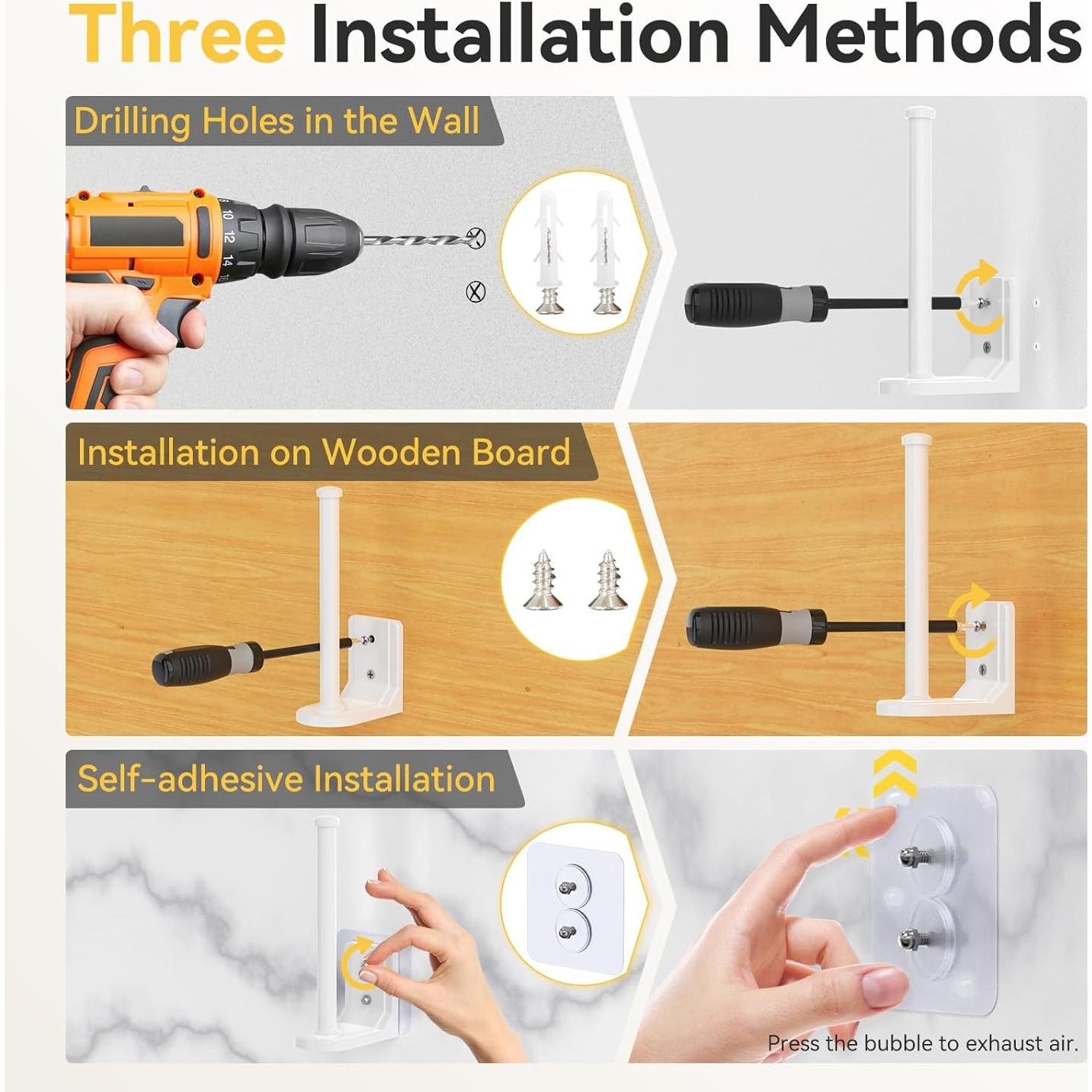 Three Installation Methods

Drilling Holes in the Wall

10 12 14

Installation on Wooden Board

Self-adhesive Installation

Press the bubble to exhaust air.