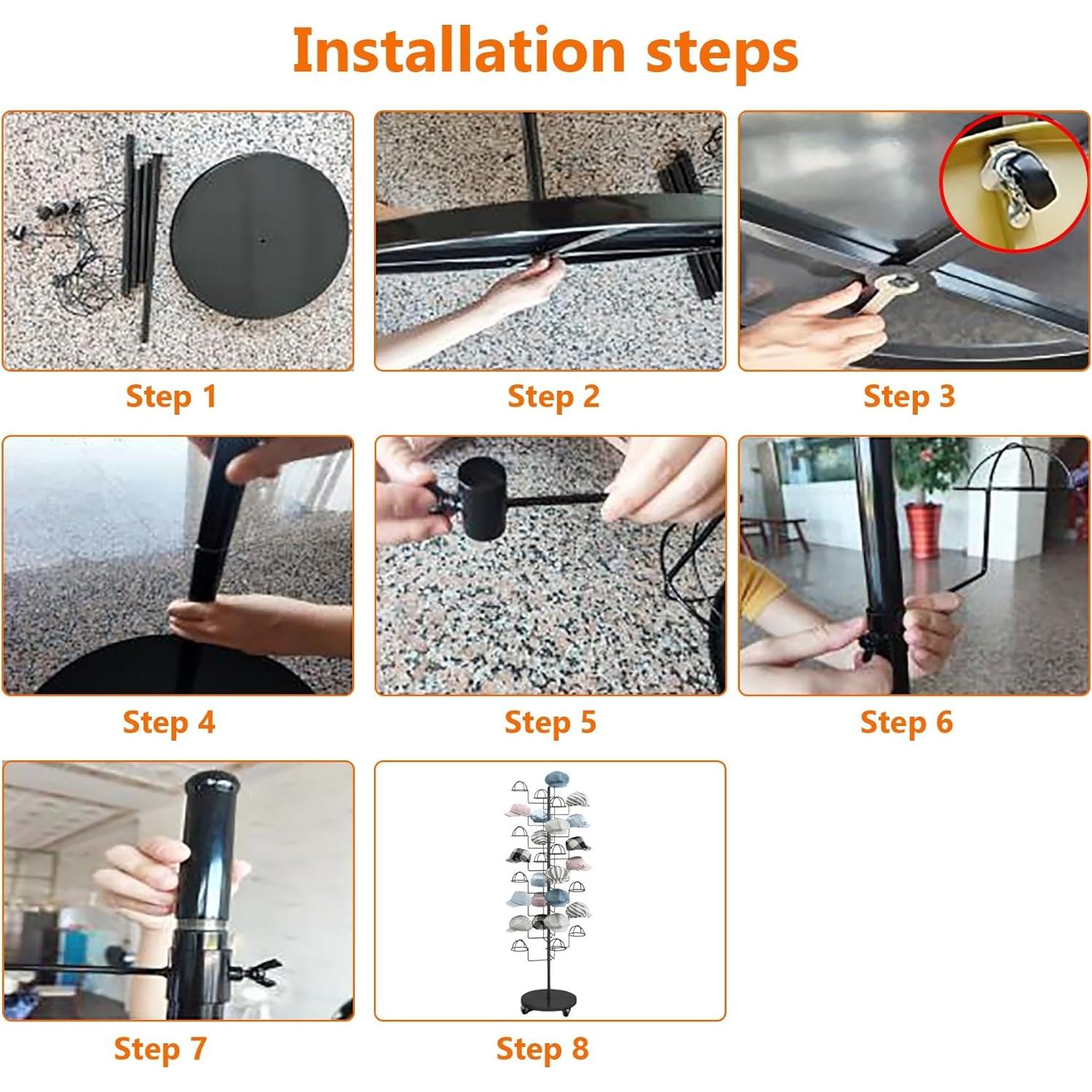 Installation steps

Step 1

Step 2

Step 3

Step 4

Step 5

Step 6

Step 7

Step 8