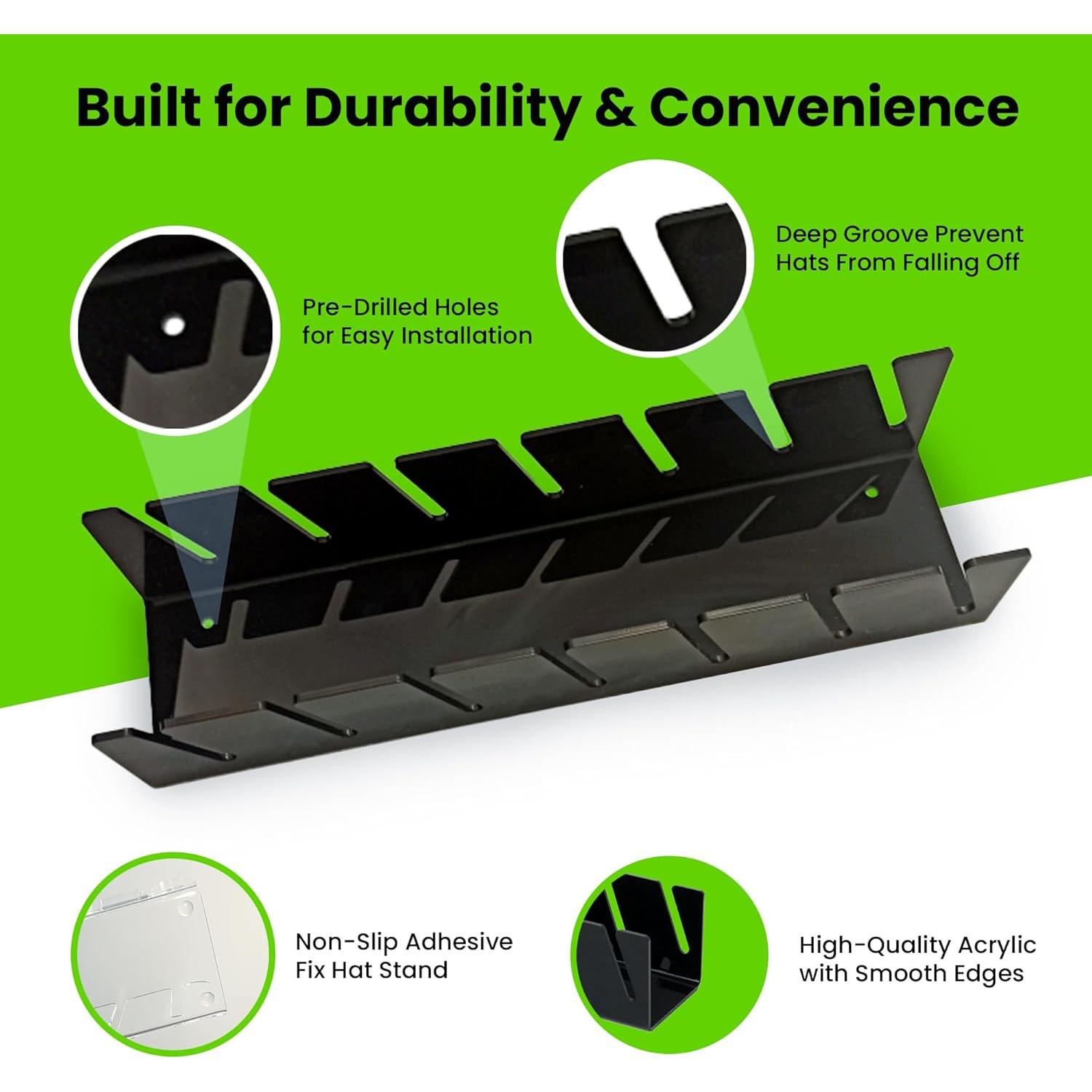 Built for Durability & Convenience

Pre-Drilled Holes for Easy Installation

Deep Groove Prevent Hats From Falling Off

Non-Slip Adhesive Fix Hat Stand

High-Quality Acrylic with Smooth Edges