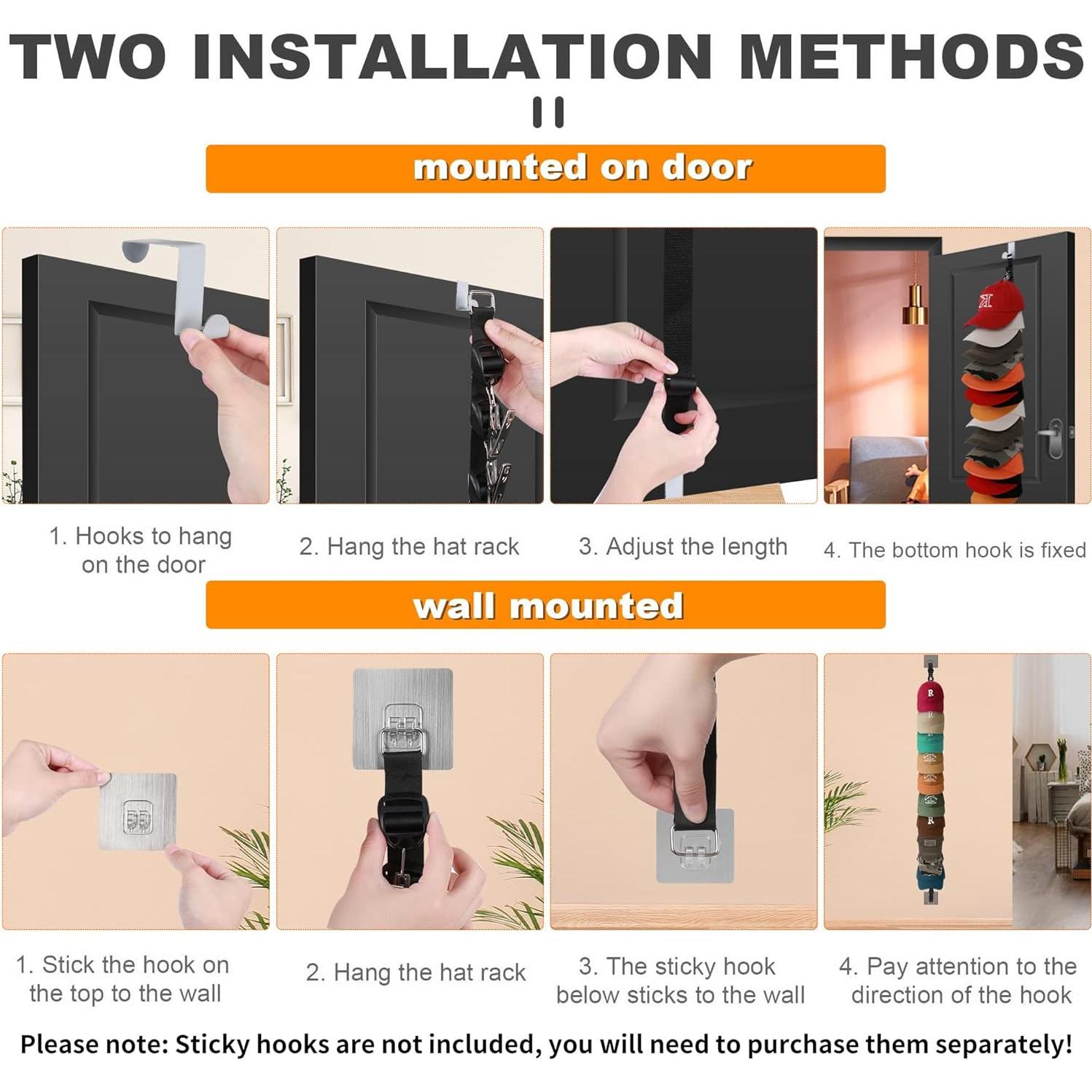 TWO INSTALLATION METHODS

mounted on door

1. Hooks to hang on the door

2. Hang the hat rack

3. Adjust the length

4. The bottom hook is fixed

wall mounted

1. Stick the hook on the top to the wall

2. Hang the hat rack

3. The sticky hook below sticks to the wall

4. Pay attention to the direction of the hook

Please note: Sticky hooks are not included, you will need to purchase them separately!