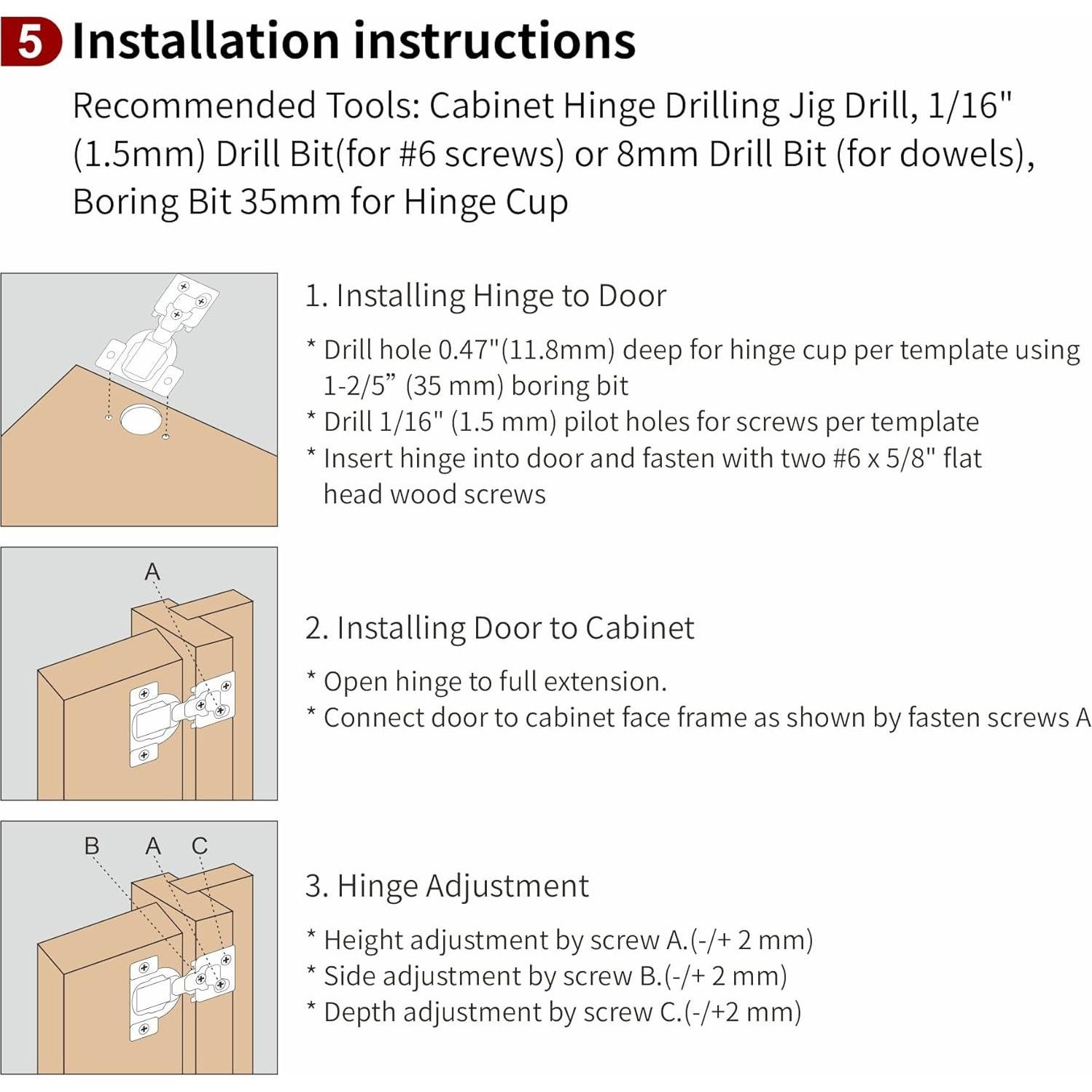 5 Installation instructions

Recommended Tools: Cabinet Hinge Drilling Jig Drill, 1/16" (1.5mm) Drill Bit(for #6 screws) or 8mm Drill Bit (for dowels), Boring Bit 35mm for Hinge Cup

1. Installing Hinge to Door

* Drill hole 0.47"(11.8mm) deep for hinge cup per template using 1-2/5” (35 mm) boring bit
* Drill 1/16" (1.5 mm) pilot holes for screws per template
* Insert hinge into door and fasten with two #6 x 5/8" flat head wood screws

A

2. Installing Door to Cabinet

* Open hinge to full extension.
* Connect door to cabinet face frame as shown by fasten screws A

B A C

3. Hinge Adjustment

* Height adjustment by screw A.(-/+ 2 mm)
* Side adjustment by screw B.(-/+ 2 mm)
* Depth adjustment by screw C.(-/+2 mm)