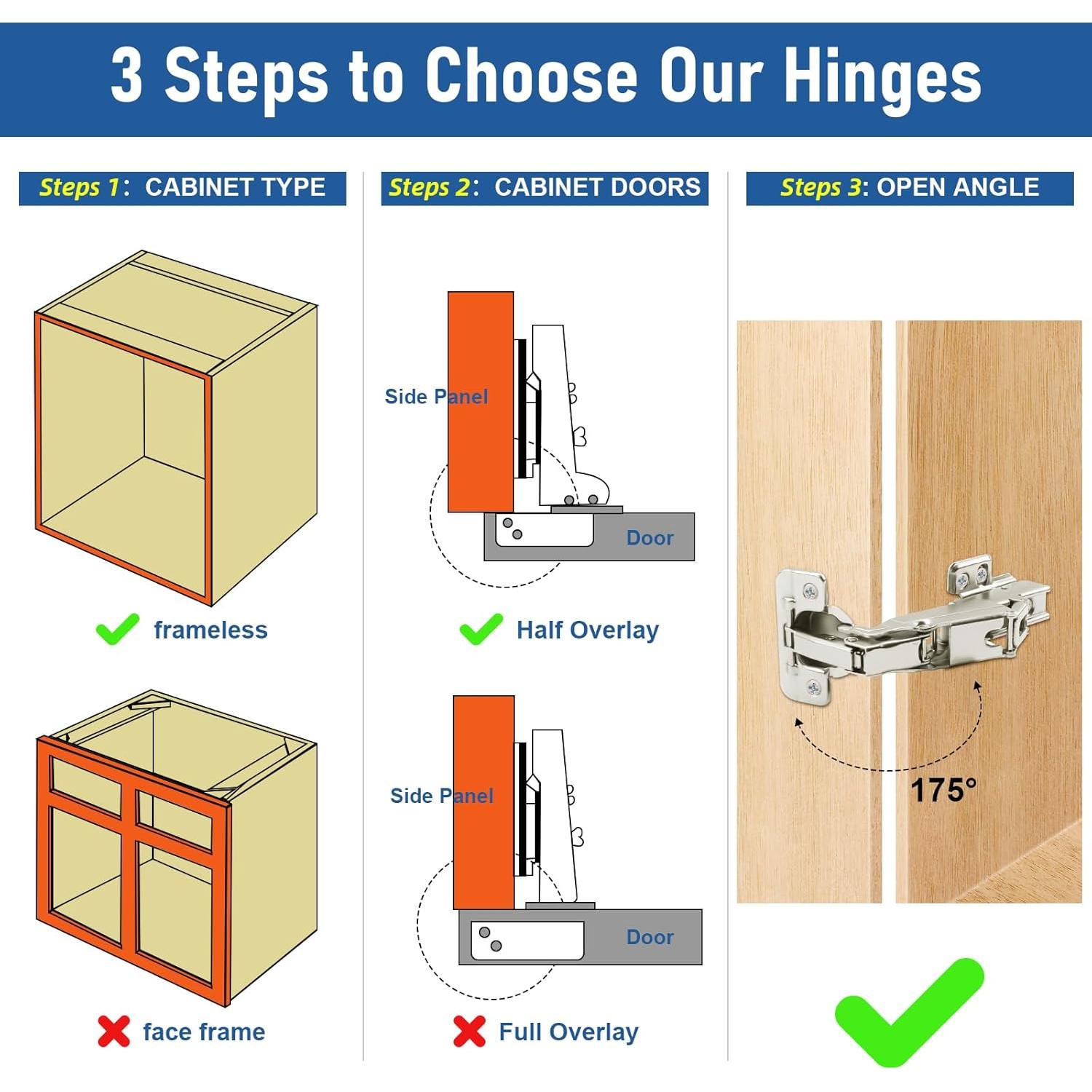 3 Steps to Choose Our Hinges

Steps 1: CABINET TYPE

frameless

face frame

Steps 2: CABINET DOORS

Side Panel

Door

Half Overlay

Side Panel

Door

Full Overlay

Steps 3: OPEN ANGLE

175°