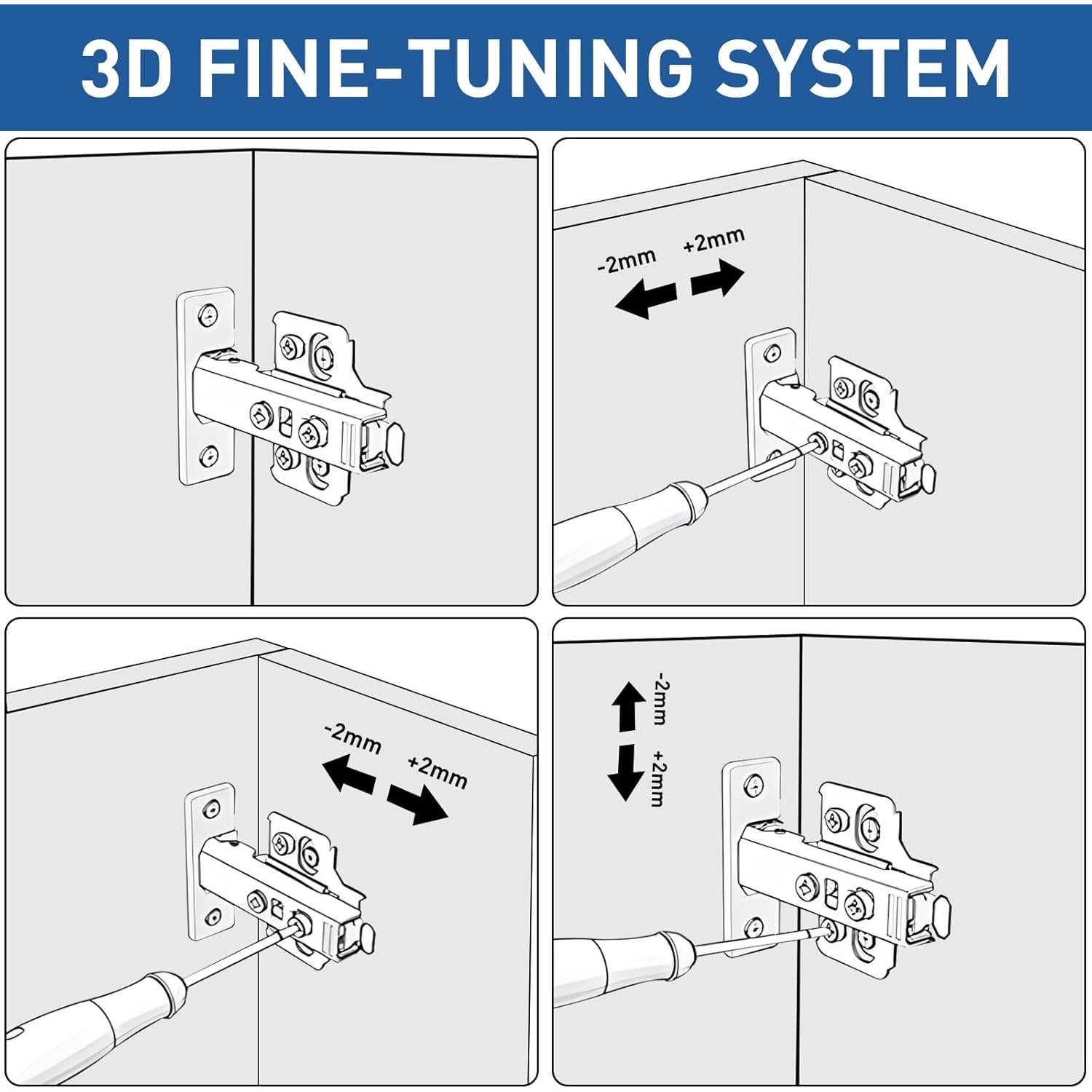 3D FINE-TUNING SYSTEM

-2mm +2mm

-2mm +2mm

-2mm +2mm