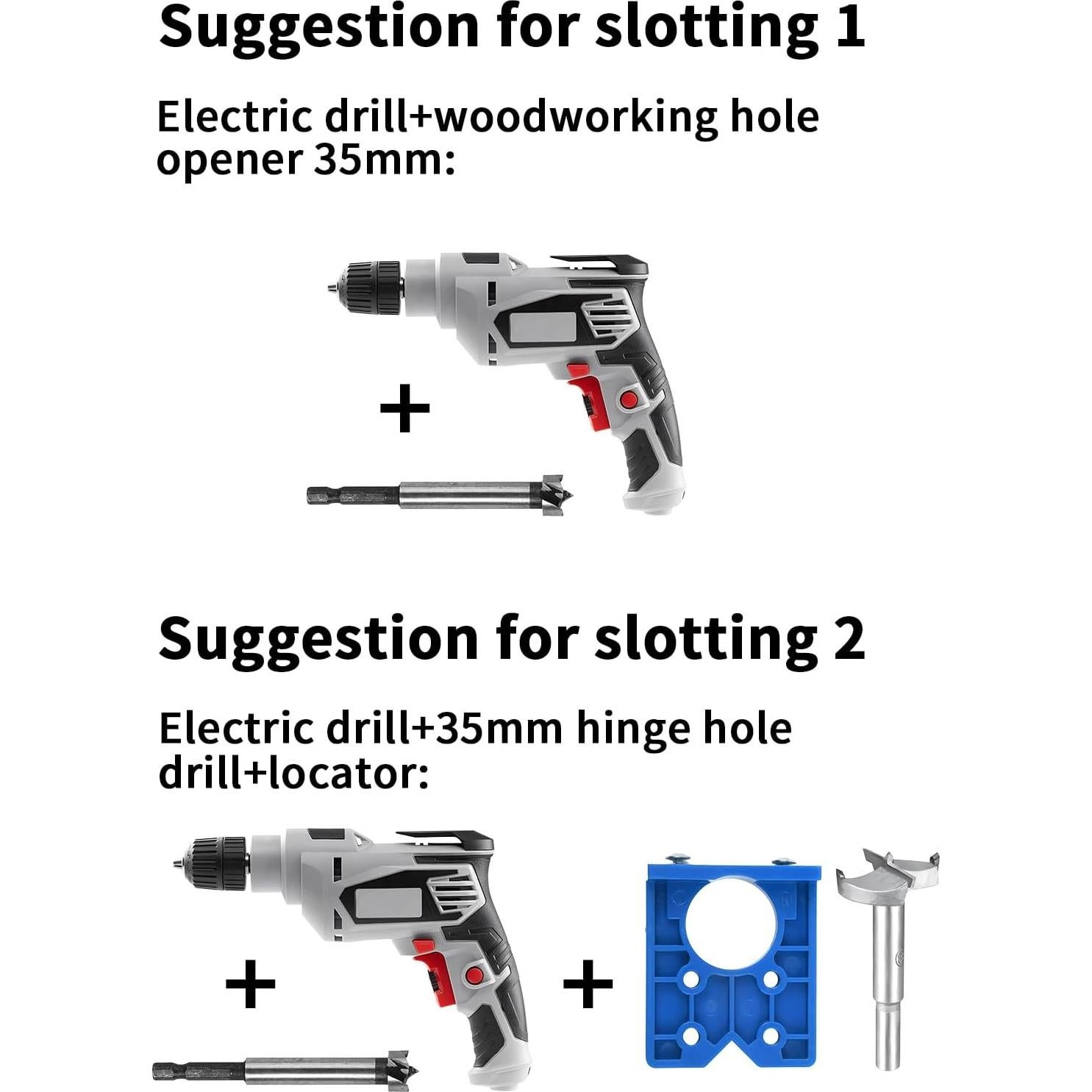 Suggestion for slotting 1

Electric drill+woodworking hole opener 35mm:

+

Suggestion for slotting 2

Electric drill+35mm hinge hole drill+locator:

+

+