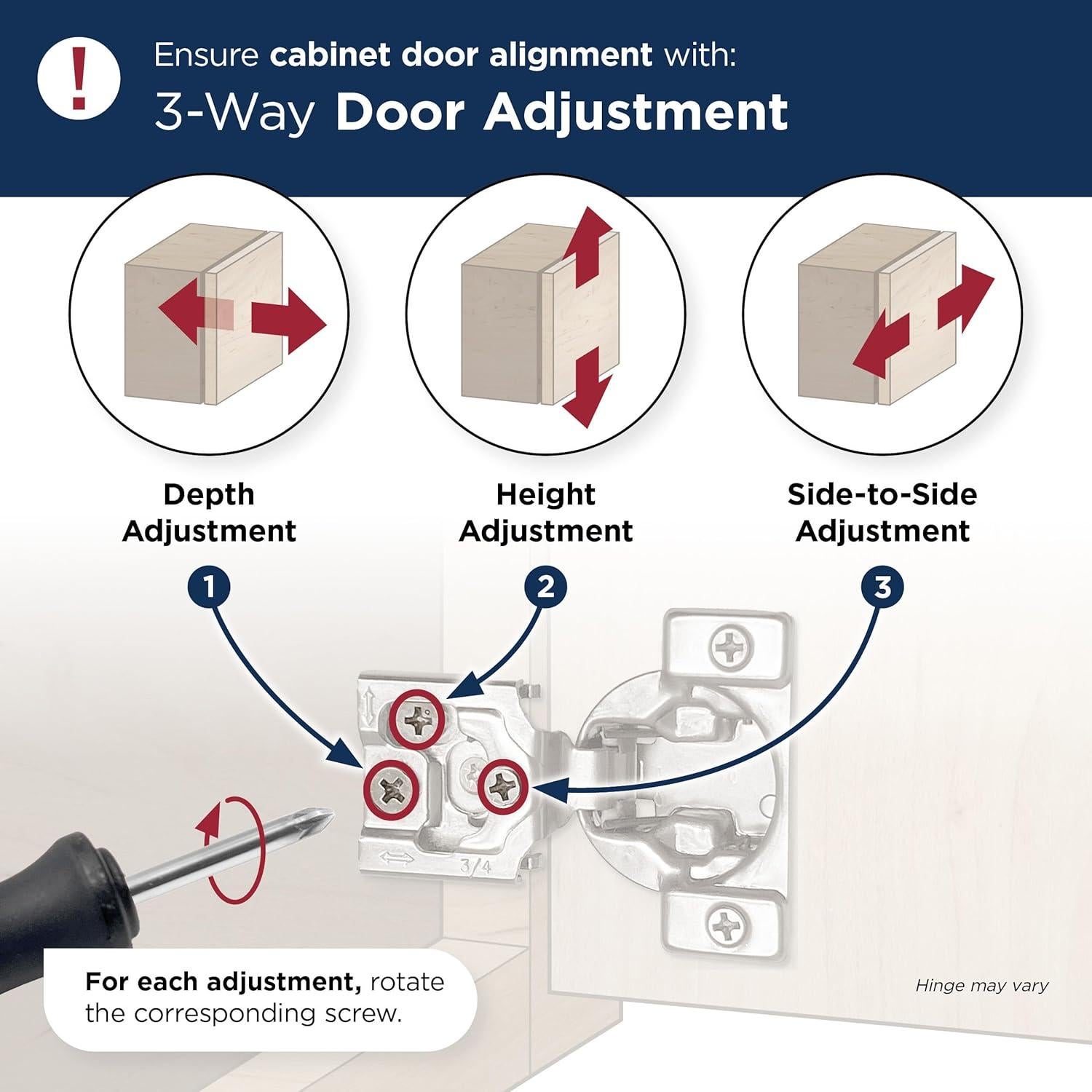 !

Ensure cabinet door alignment with:

3-Way Door Adjustment

Depth Adjustment

Height Adjustment

Side-to-Side Adjustment

1

2

3

3/4

For each adjustment, rotate the corresponding screw.

Hinge may vary