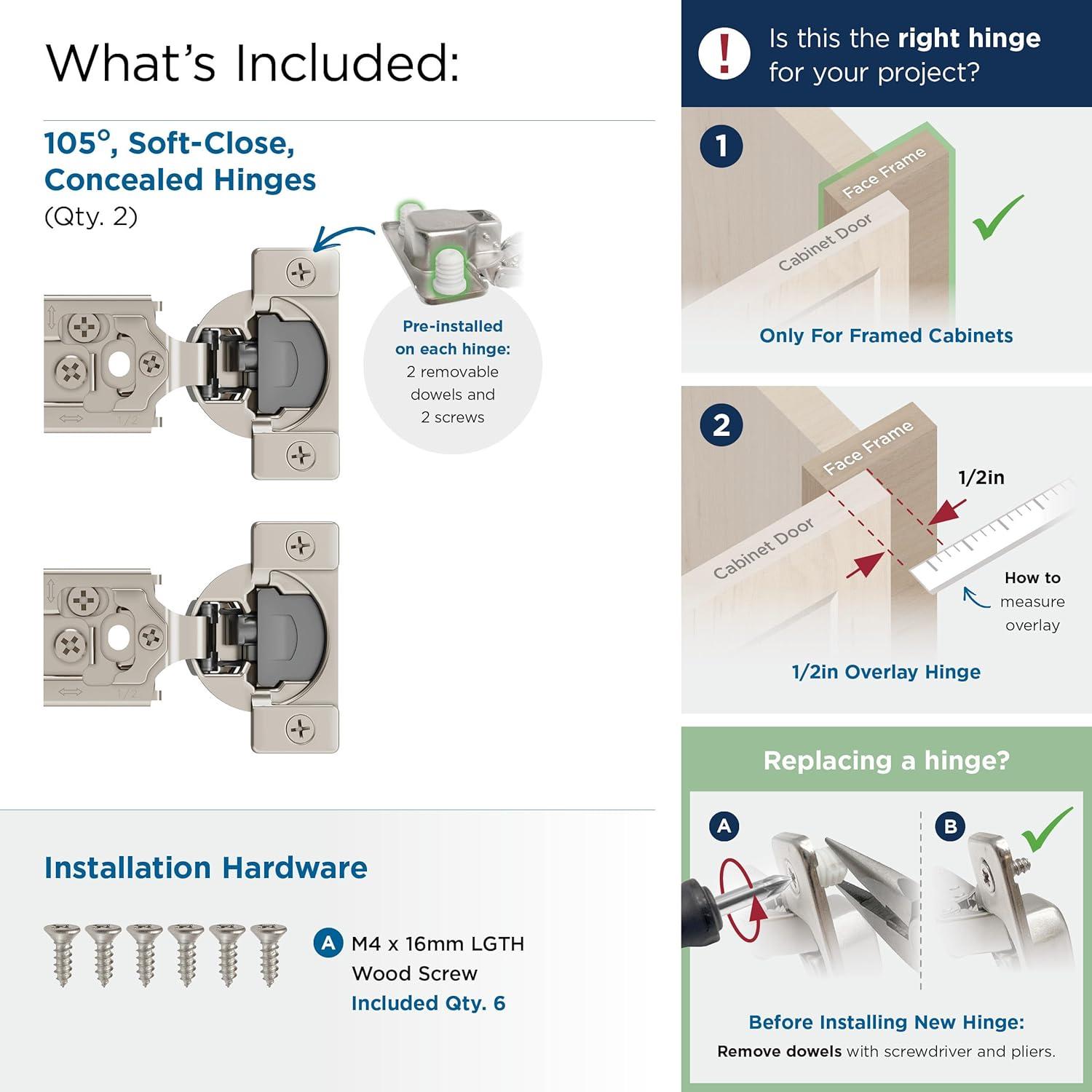 What's Included:

105°, Soft-Close, Concealed Hinges
(Qty. 2)

Pre-installed on each hinge: 2 removable dowels and 2 screws

1/2

1/2

Installation Hardware

A M4 x 16mm LGTH Wood Screw
Included Qty. 6

! Is this the right hinge for your project?

1
Face Frame
Cabinet Door
Only For Framed Cabinets

2
Face Frame
Cabinet Door
1/2in
How to measure overlay
1/2in Overlay Hinge

Replacing a hinge?

A

B

Before Installing New Hinge:
Remove dowels with screwdriver and pliers.