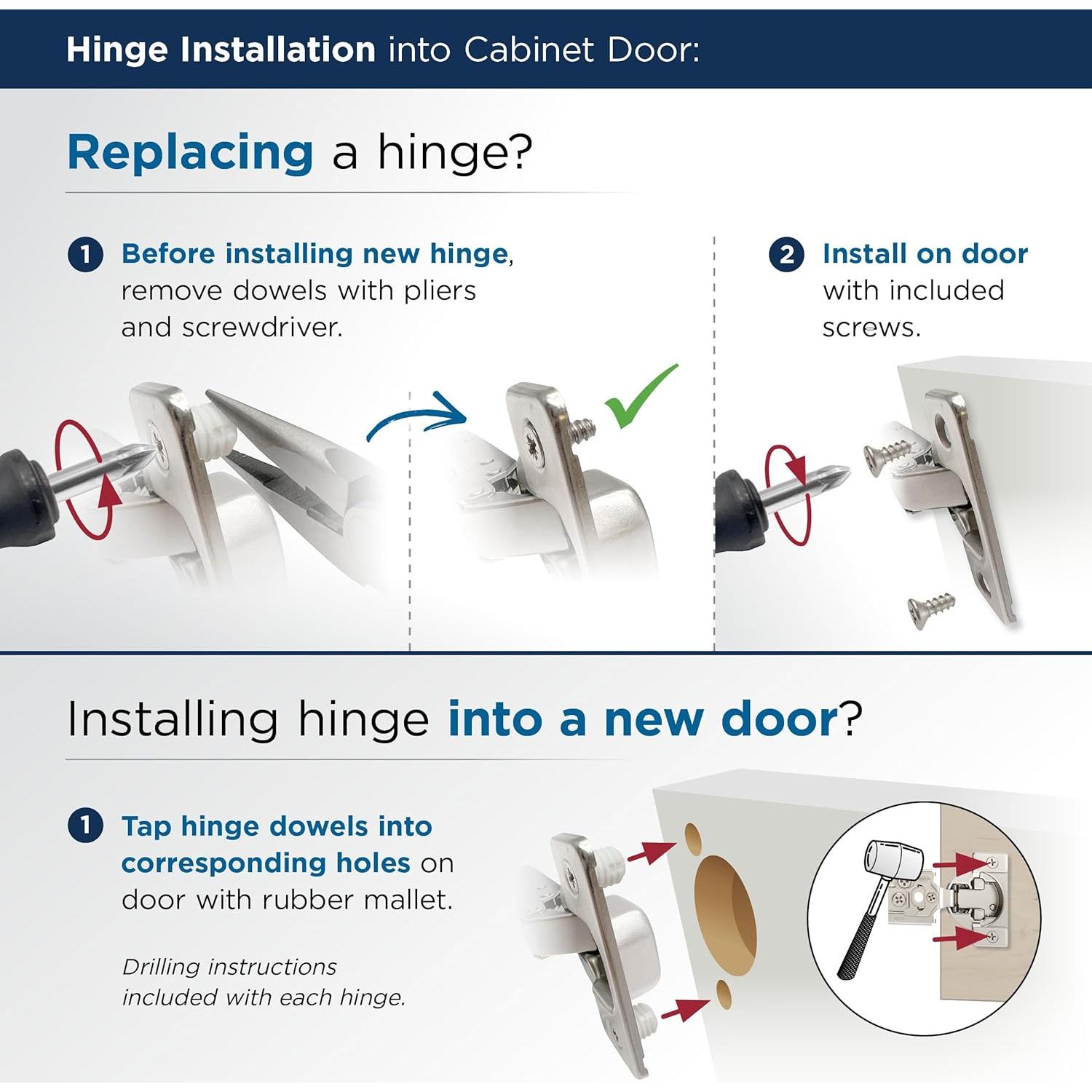 Hinge Installation into Cabinet Door:

Replacing a hinge?

1 Before installing new hinge, remove dowels with pliers and screwdriver.

2 Install on door with included screws.

Installing hinge into a new door?

1 Tap hinge dowels into corresponding holes on door with rubber mallet.

Drilling instructions included with each hinge.