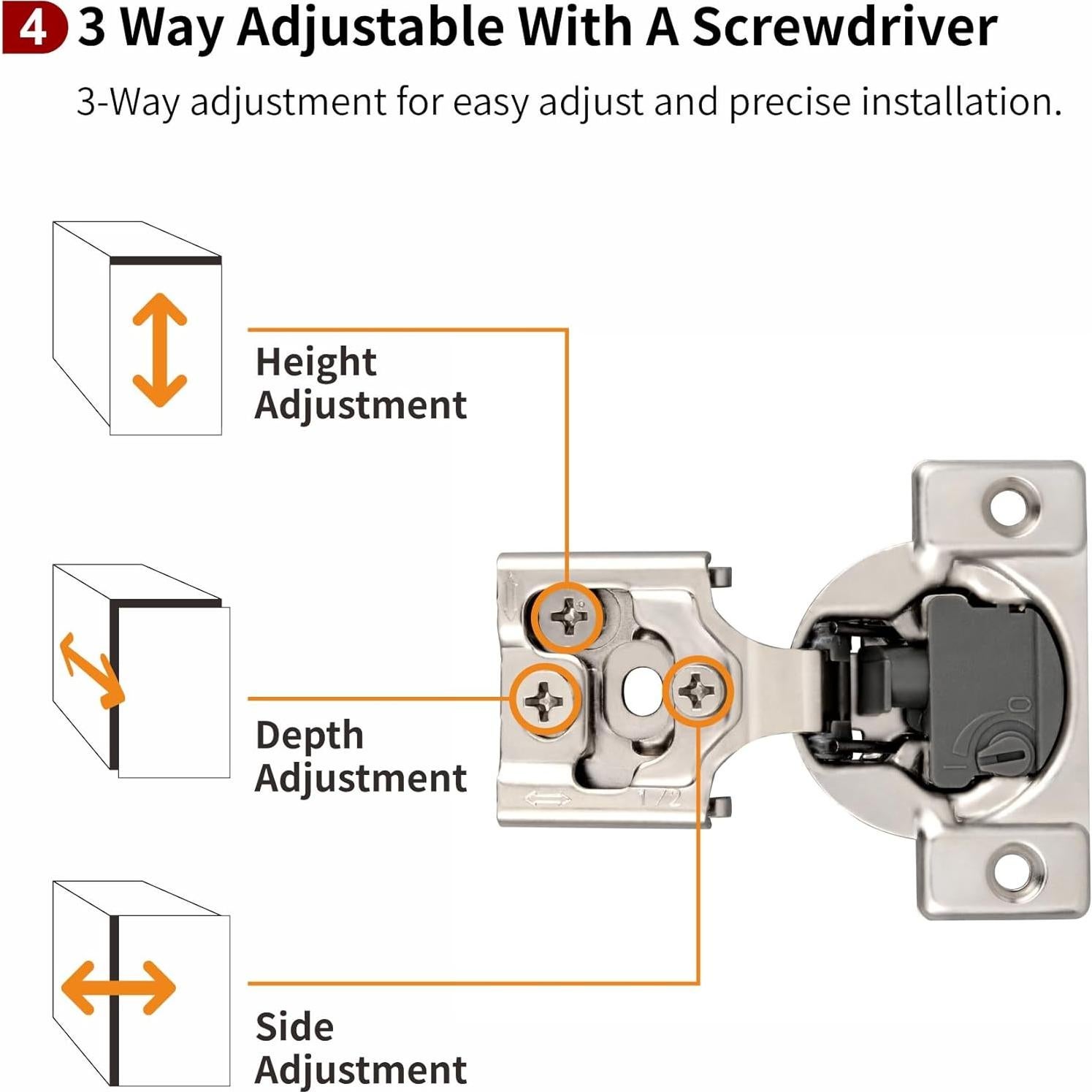 4 3 Way Adjustable With A Screwdriver

3-Way adjustment for easy adjust and precise installation.

Height Adjustment

Depth Adjustment

Side Adjustment

1/2