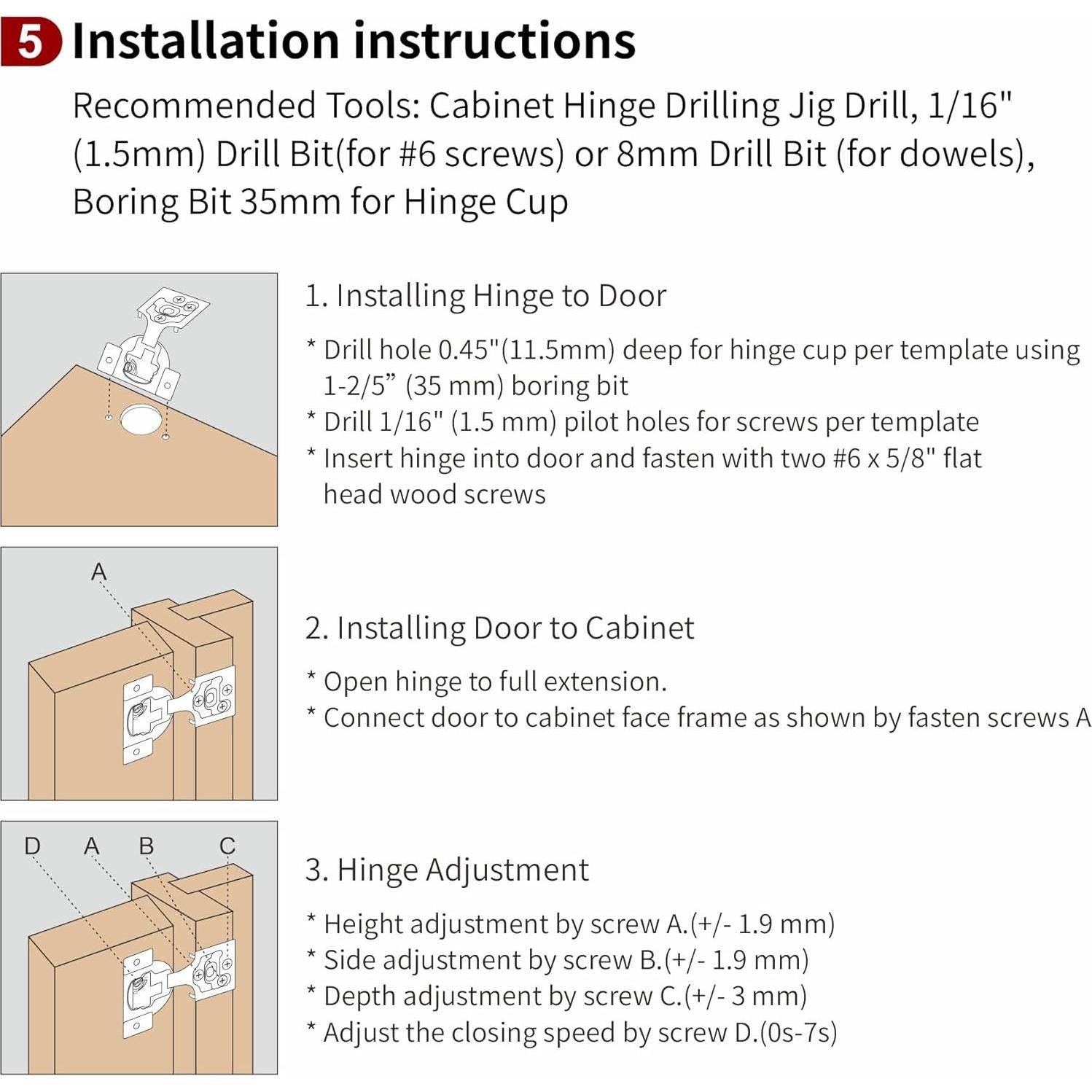 5 Installation instructions

Recommended Tools: Cabinet Hinge Drilling Jig Drill, 1/16" (1.5mm) Drill Bit(for #6 screws) or 8mm Drill Bit (for dowels), Boring Bit 35mm for Hinge Cup

1. Installing Hinge to Door

* Drill hole 0.45"(11.5mm) deep for hinge cup per template using 1-2/5” (35 mm) boring bit
* Drill 1/16" (1.5 mm) pilot holes for screws per template
* Insert hinge into door and fasten with two #6 x 5/8" flat head wood screws

A

2. Installing Door to Cabinet

* Open hinge to full extension.
* Connect door to cabinet face frame as shown by fasten screws A

D A B C

3. Hinge Adjustment

* Height adjustment by screw A.(+/- 1.9 mm)
* Side adjustment by screw B.(+/- 1.9 mm)
* Depth adjustment by screw C.(+/- 3 mm)
* Adjust the closing speed by screw D.(0s-7s)