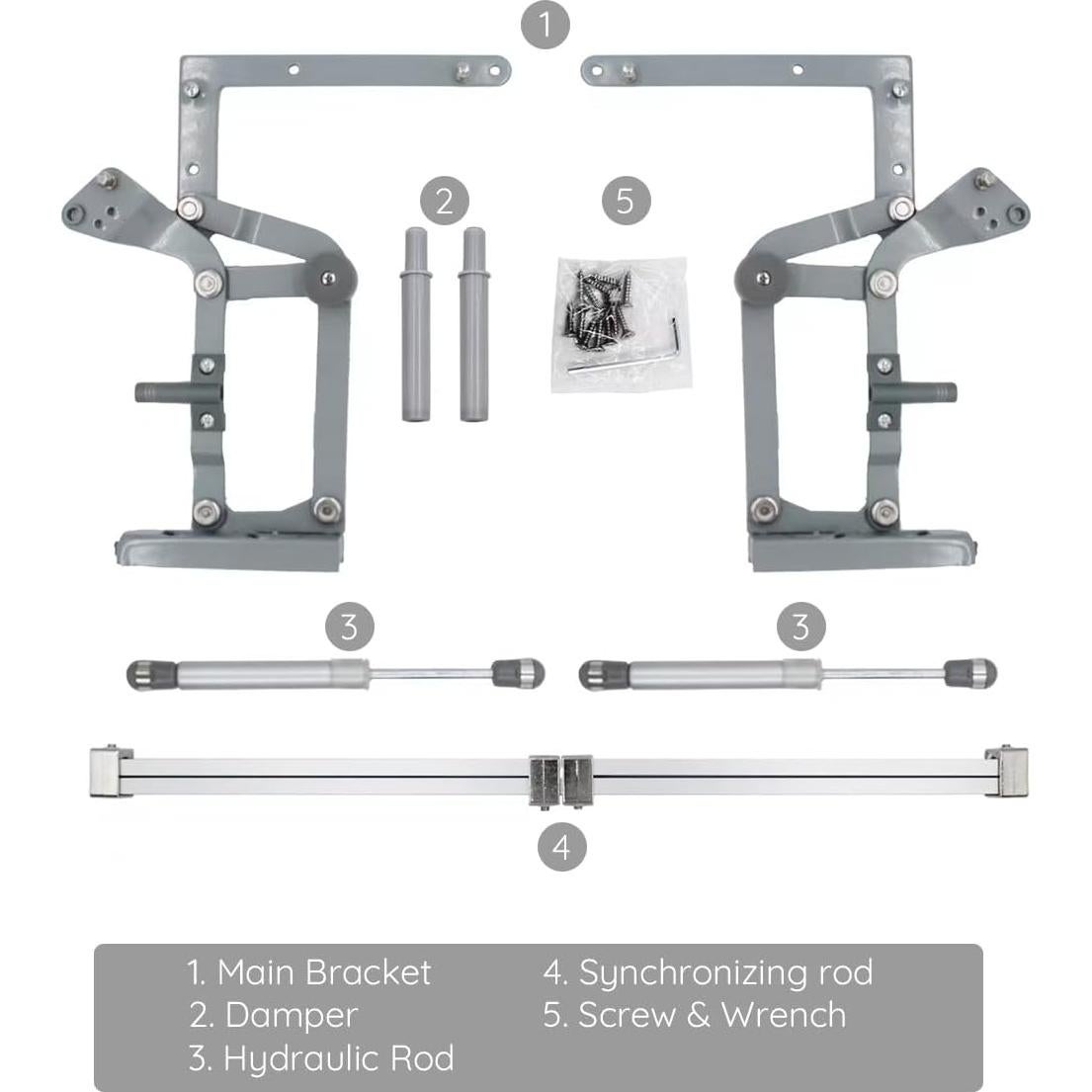 1

2

5

3

3

4

1. Main Bracket
2. Damper
3. Hydraulic Rod

4. Synchronizing rod
5. Screw & Wrench