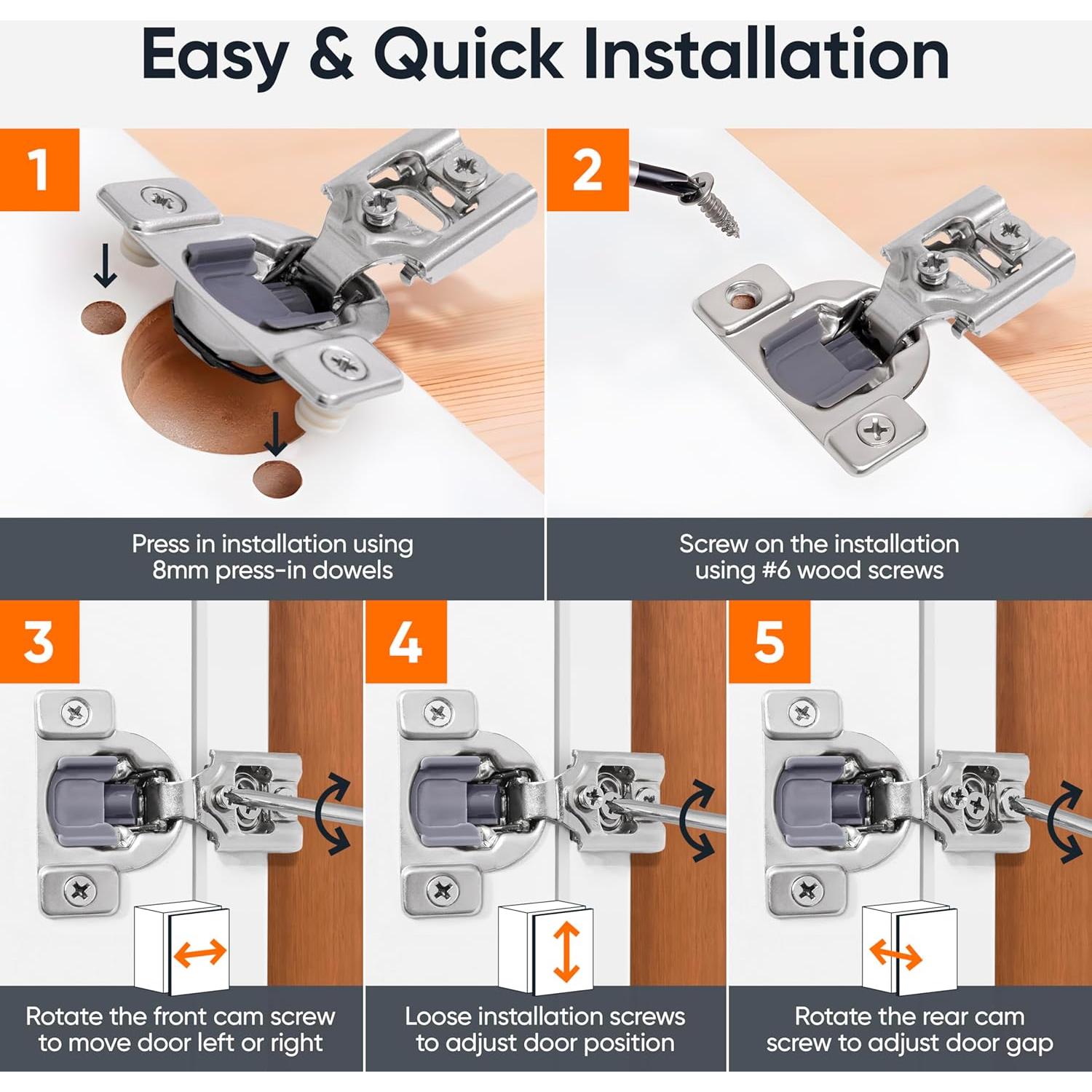 Easy & Quick Installation

1

Press in installation using 8mm press-in dowels

2

Screw on the installation using #6 wood screws

3

Rotate the front cam screw to move door left or right

4

Loose installation screws to adjust door position

5

Rotate the rear cam screw to adjust door gap