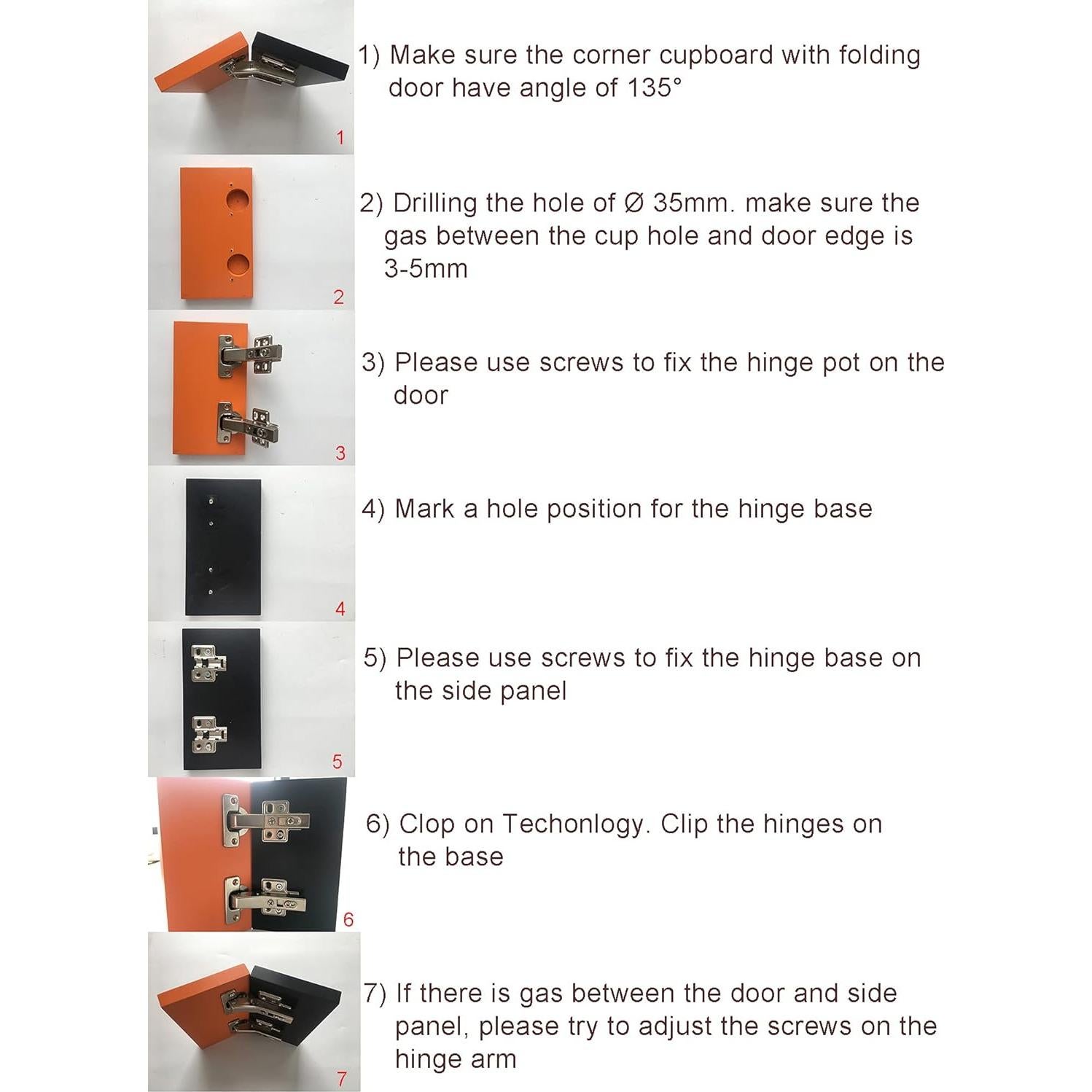 1

1) Make sure the corner cupboard with folding door have angle of 135°

2

2) Drilling the hole of Ø 35mm. make sure the gas between the cup hole and door edge is 3-5mm

3

3) Please use screws to fix the hinge pot on the door

4

4) Mark a hole position for the hinge base

5

5) Please use screws to fix the hinge base on the side panel

6

6) Clop on Techonlogy. Clip the hinges on the base

7

7) If there is gas between the door and side panel, please try to adjust the screws on the hinge arm