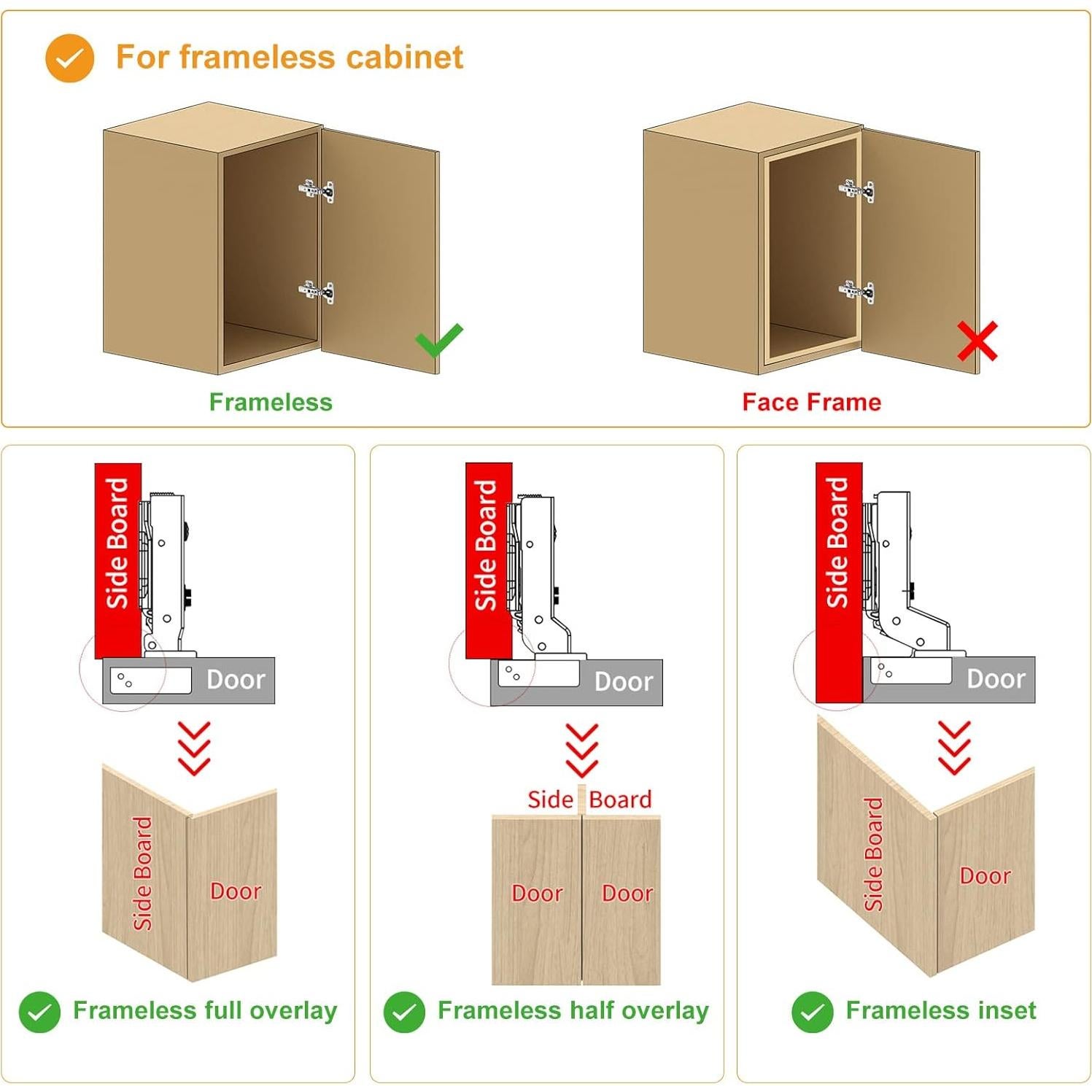 For frameless cabinet

Frameless

Face Frame

Side Board

Door

Side Board

Door

Frameless full overlay

Side Board

Door

Side Board

Door

Door

Frameless half overlay

Side Board

Door

Side Board

Door

Frameless inset