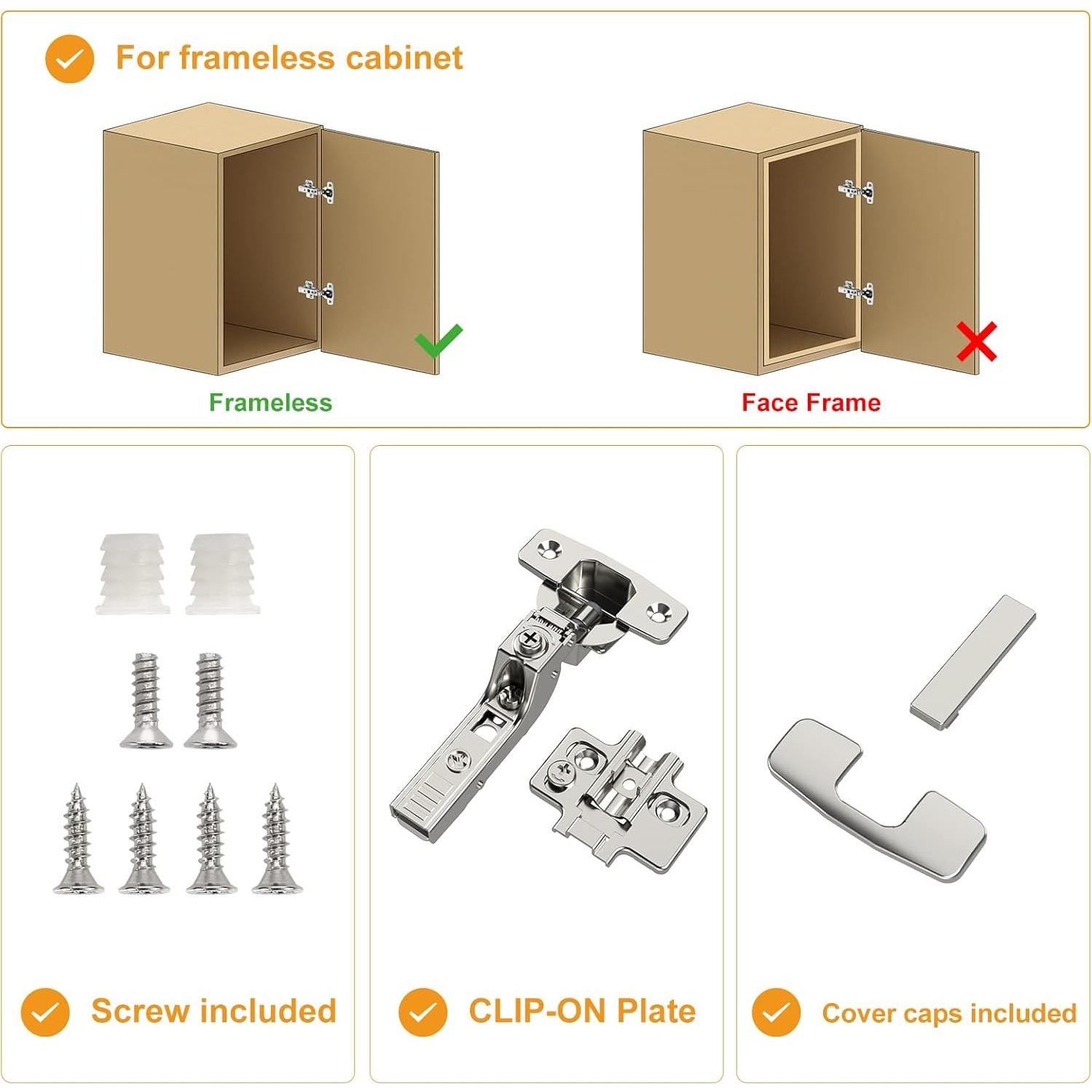 For frameless cabinet

Frameless

Face Frame

Screw included

CLIP-ON Plate

Cover caps included