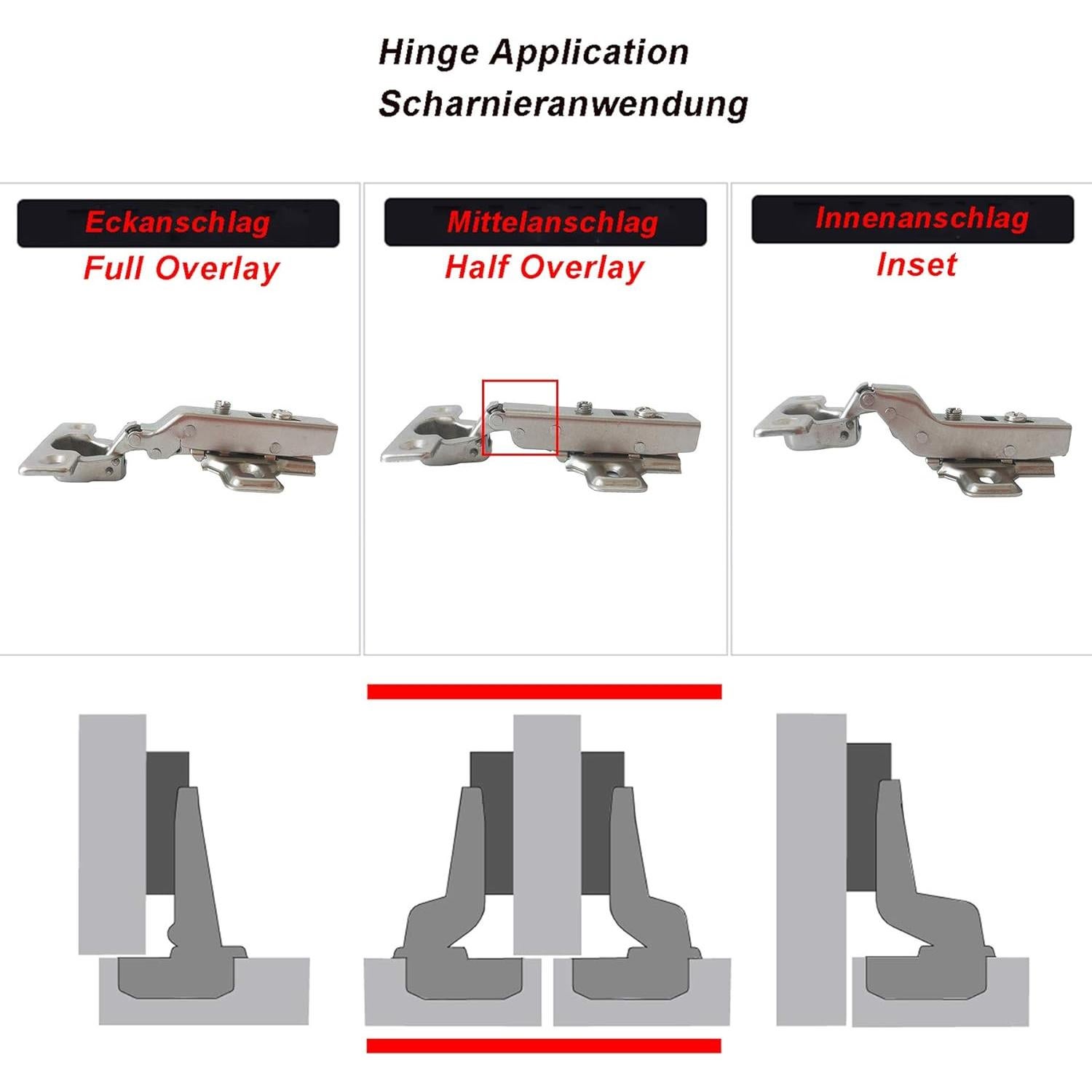 Hinge Application
Scharnieranwendung

Eckanschlag
Full Overlay

Mittelanschlag
Half Overlay

Innenanschlag
Inset