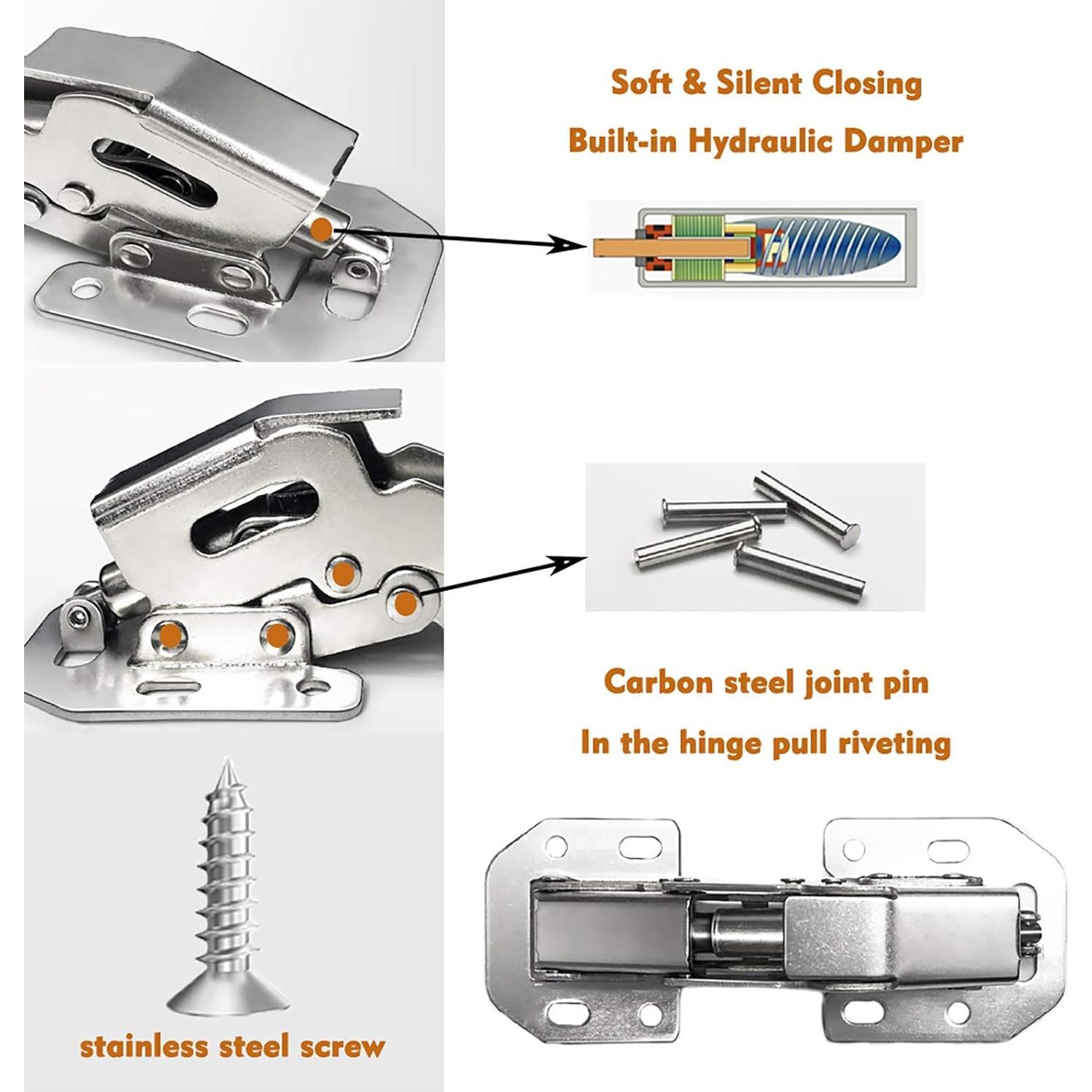 Soft & Silent Closing

Built-in Hydraulic Damper

Carbon steel joint pin

In the hinge pull riveting

stainless steel screw