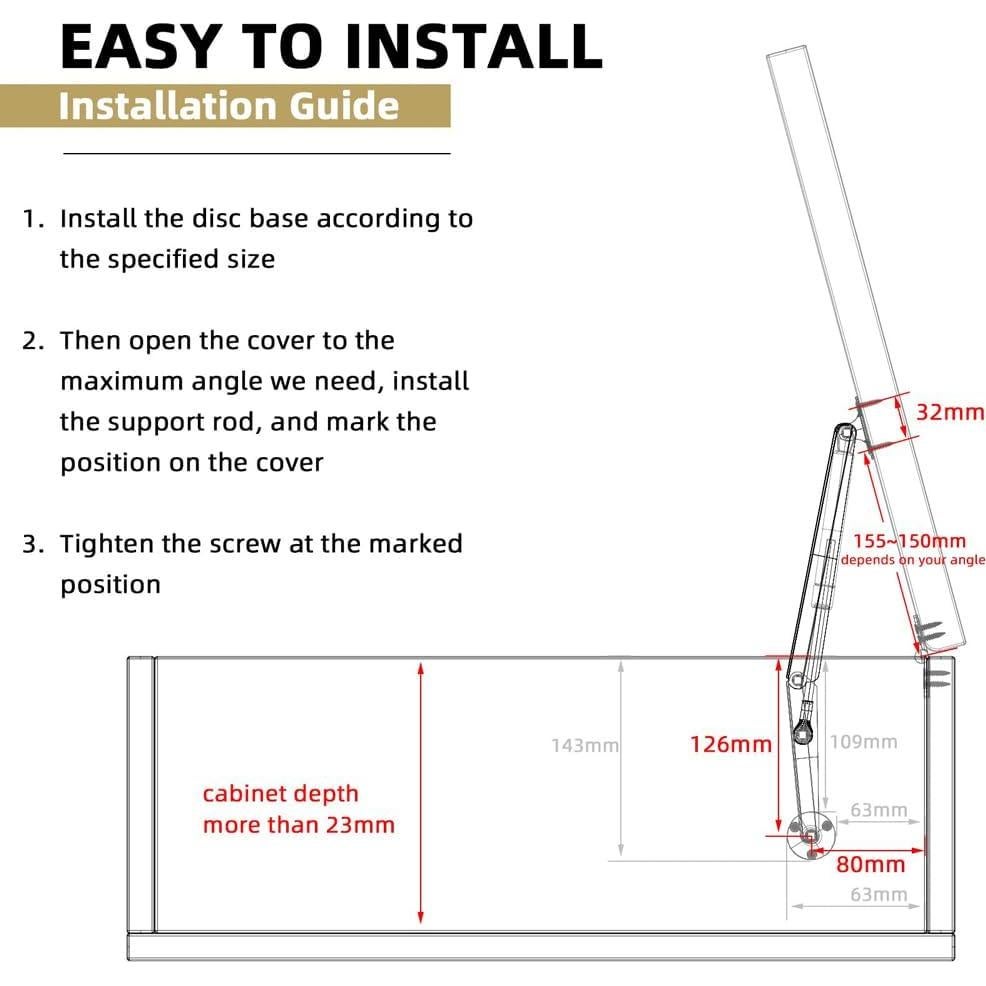 EASY TO INSTALL
Installation Guide

1. Install the disc base according to the specified size

2. Then open the cover to the maximum angle we need, install the support rod, and mark the position on the cover

3. Tighten the screw at the marked position

32mm
155~150mm
depends on your angle
143mm
126mm
109mm
cabinet depth more than 23mm
63mm
80mm
63mm