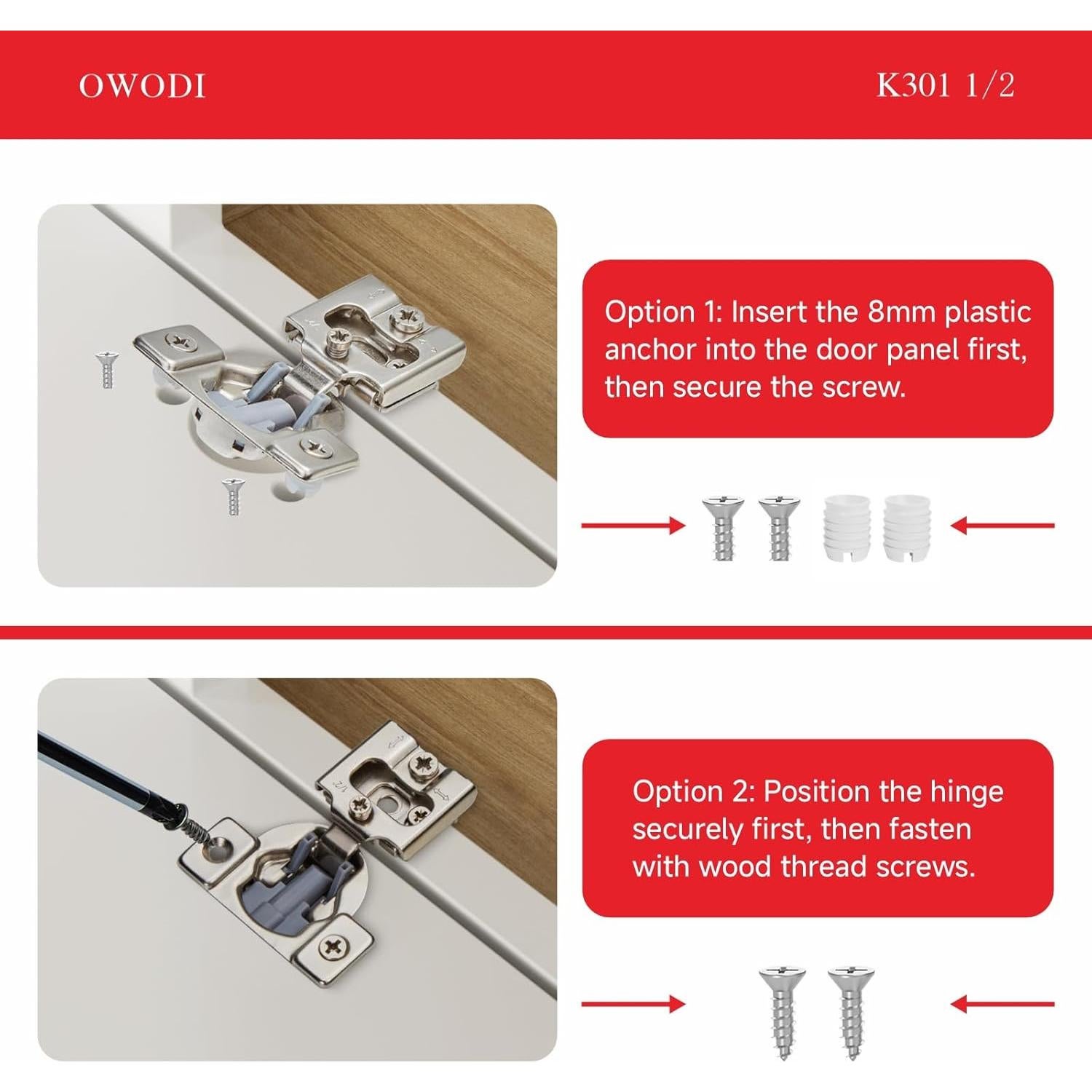 OWODI

K301 1/2

Option 1: Insert the 8mm plastic anchor into the door panel first, then secure the screw.

1/2

Option 2: Position the hinge securely first, then fasten with wood thread screws.