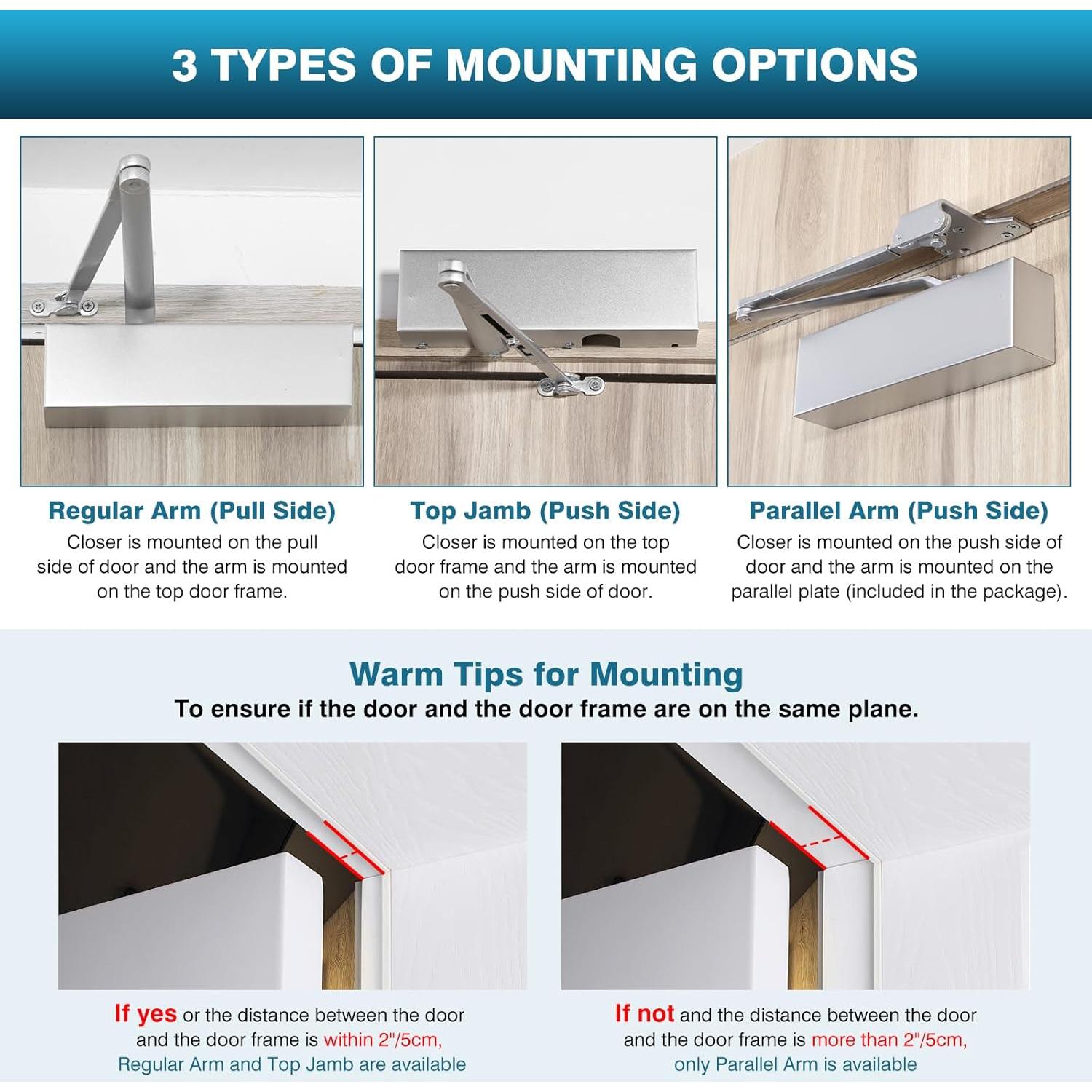 3 TYPES OF MOUNTING OPTIONS

Regular Arm (Pull Side)
Closer is mounted on the pull side of door and the arm is mounted on the top door frame.

Top Jamb (Push Side)
Closer is mounted on the top door frame and the arm is mounted on the push side of door.

Parallel Arm (Push Side)
Closer is mounted on the push side of door and the arm is mounted on the parallel plate (included in the package).

Warm Tips for Mounting
To ensure if the door and the door frame are on the same plane.

If yes or the distance between the door and the door frame is within 2"/5cm, Regular Arm and Top Jamb are available

If not and the distance between the door and the door frame is more than 2"/5cm, only Parallel Arm is available