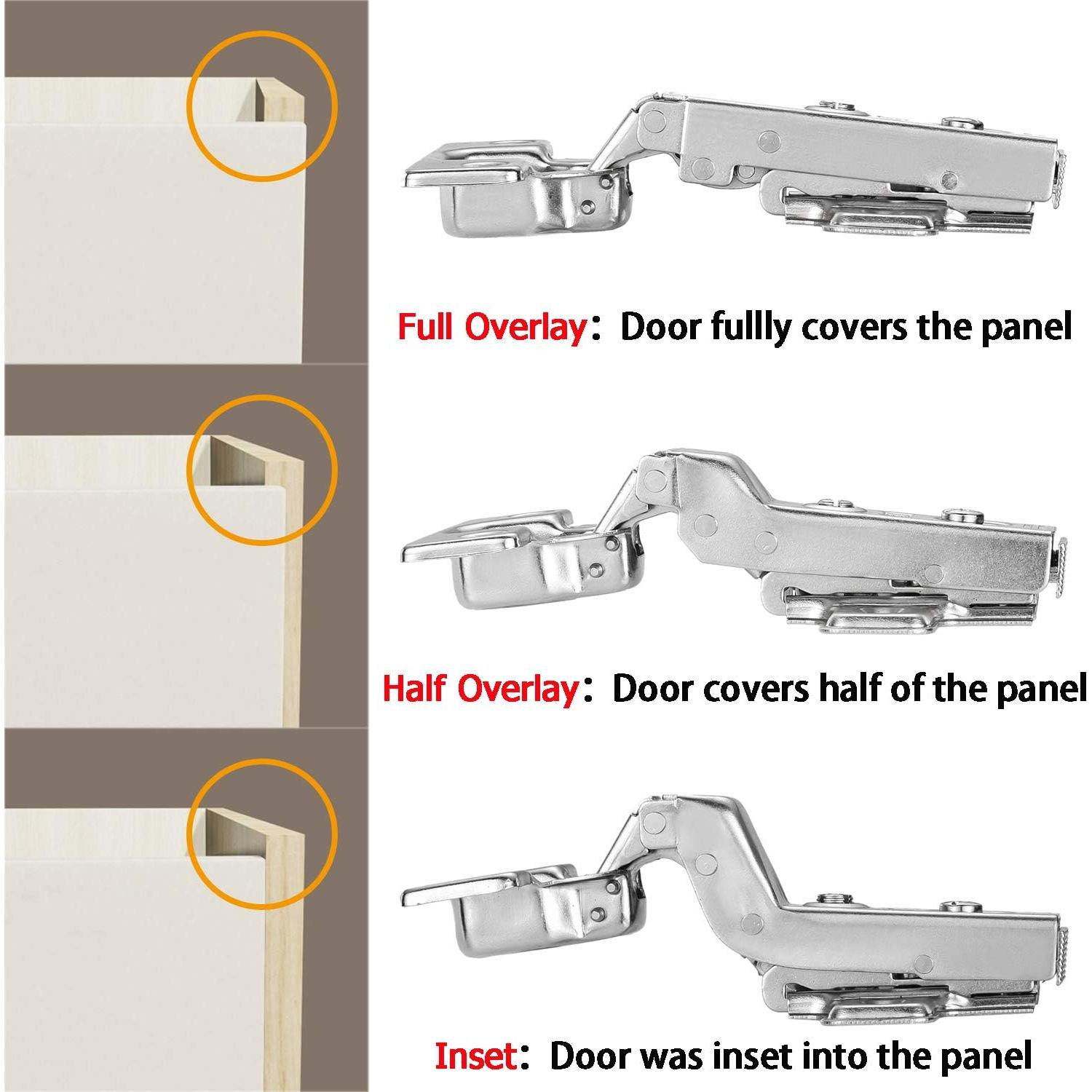 Full Overlay: Door fullly covers the panel

Half Overlay: Door covers half of the panel

Inset: Door was inset into the panel