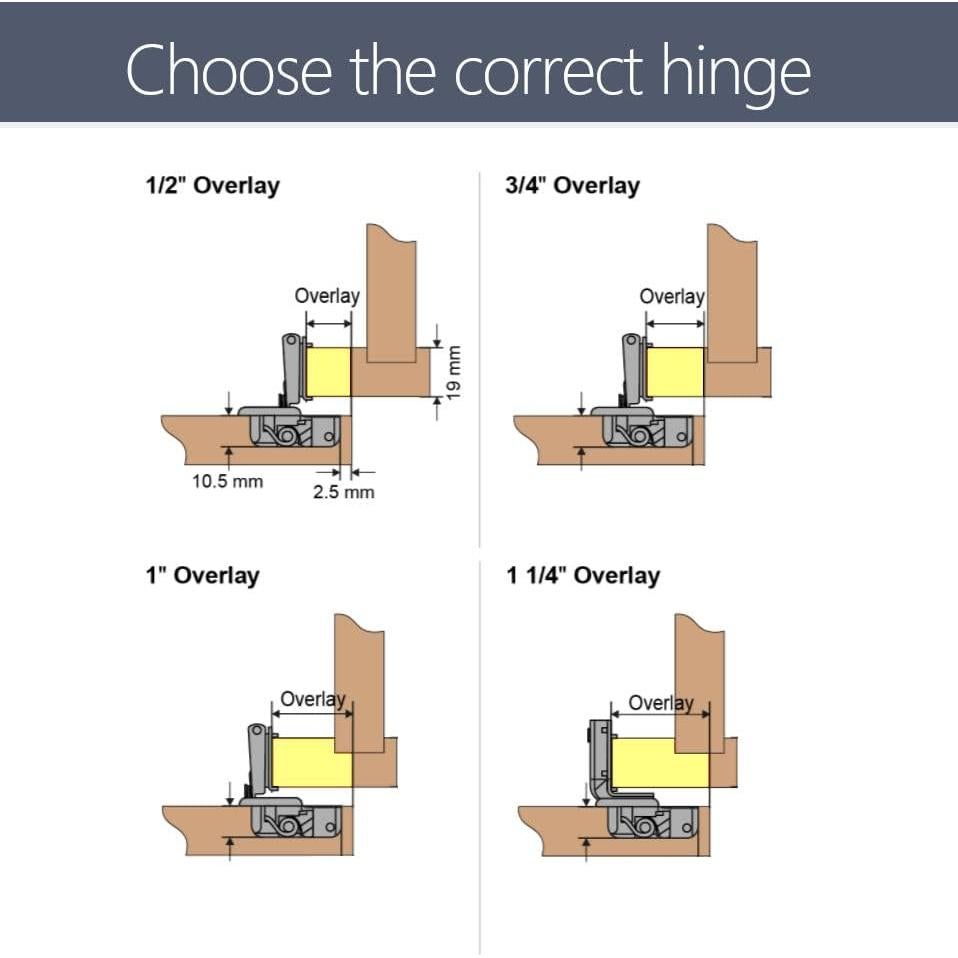 Choose the correct hinge

1/2" Overlay

Overlay

19 mm

10.5 mm

2.5 mm

3/4" Overlay

Overlay

1" Overlay

Overlay

1 1/4" Overlay

Overlay