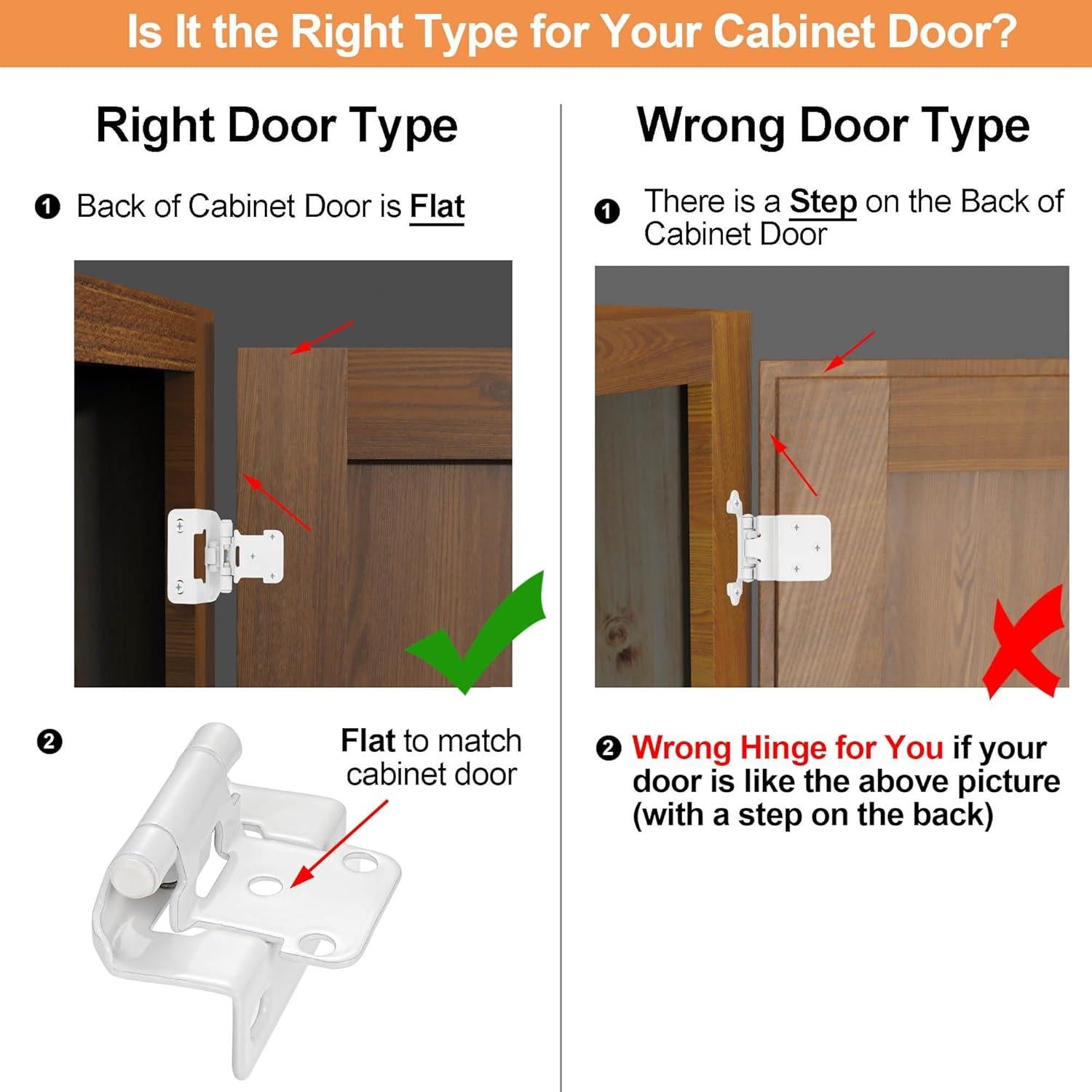 Is It the Right Type for Your Cabinet Door?

Right Door Type

❶ Back of Cabinet Door is Flat

❷

Flat to match cabinet door

Wrong Door Type

❶ There is a Step on the Back of Cabinet Door

❷ Wrong Hinge for You if your door is like the above picture (with a step on the back)