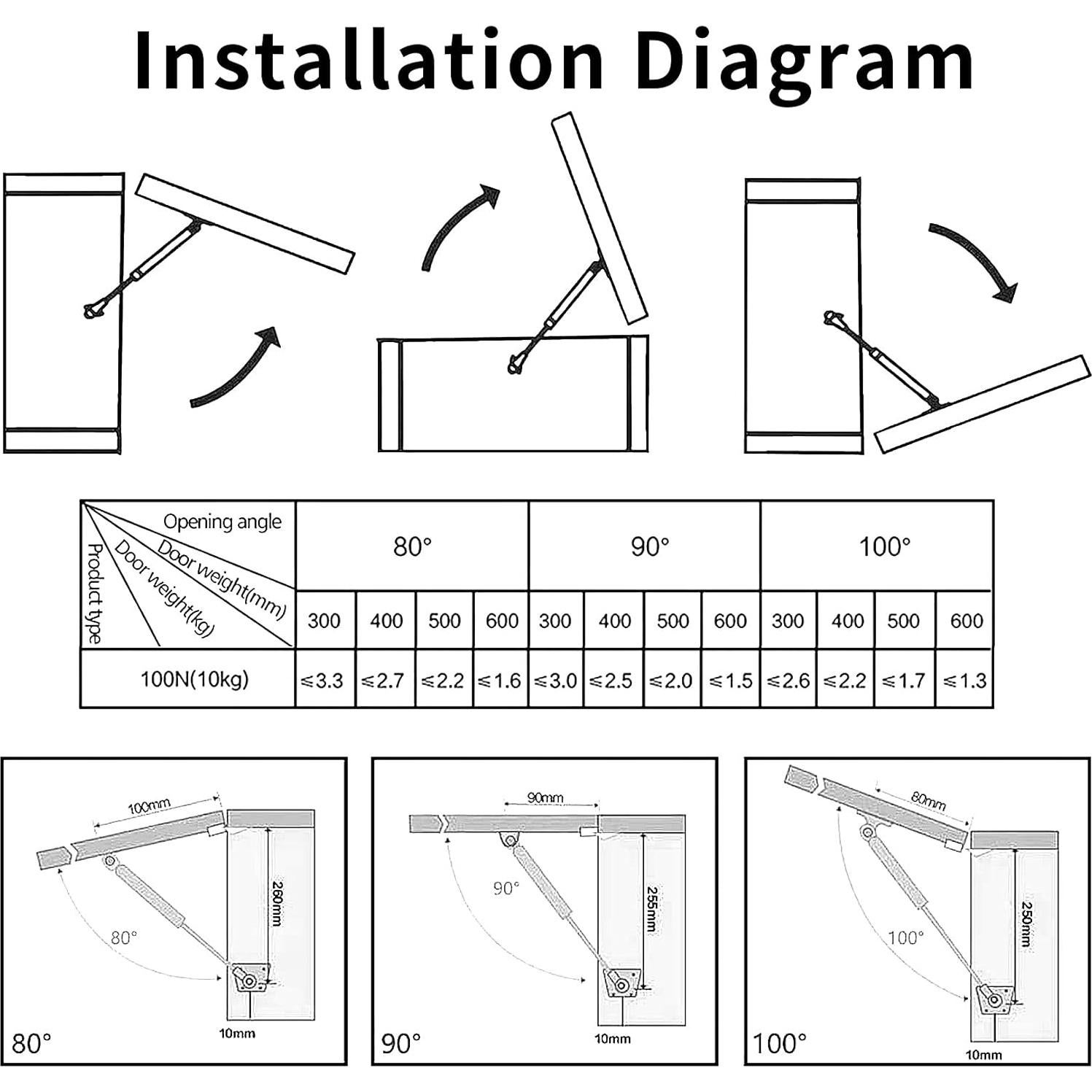 Installation Diagram

| Opening angle / Door weight(mm) / Door weight(kg) / Product type | 80° | | | | 90° | | | | 100° | | | |
|---|---|---|---|---|---|---|---|---|---|---|---|---|
| | 300 | 400 | 500 | 600 | 300 | 400 | 500 | 600 | 300 | 400 | 500 | 600 |
| 100N(10kg) | ≤3.3 | ≤2.7 | ≤2.2 | ≤1.6 | ≤3.0 | ≤2.5 | ≤2.0 | ≤1.5 | ≤2.6 | ≤2.2 | ≤1.7 | ≤1.3 |

100mm
260mm
80°
10mm
80°

90mm
255mm
90°
10mm
90°

80mm
250mm
100°
10mm
100°