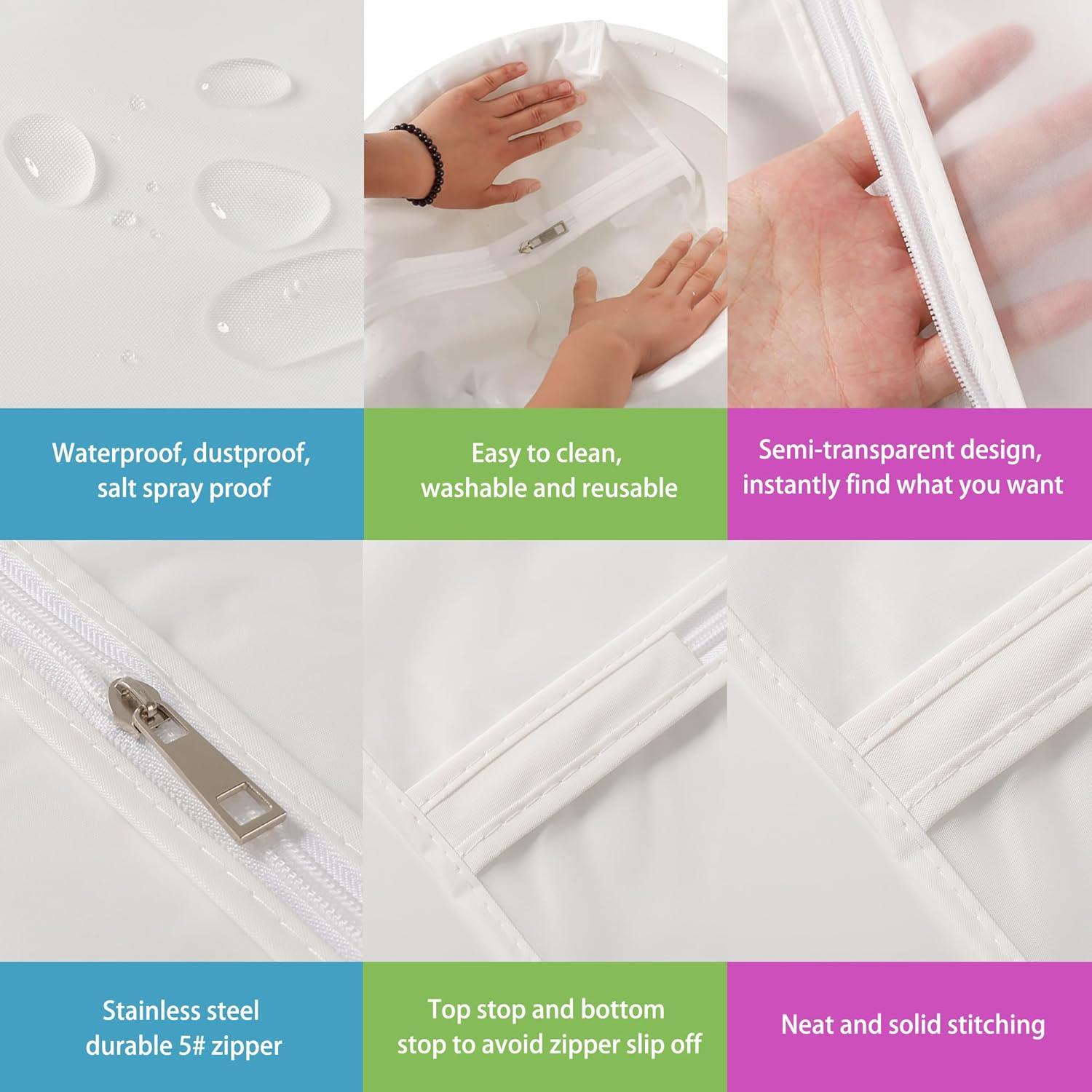 Waterproof, dustproof, salt spray proof

Easy to clean, washable and reusable

Semi-transparent design, instantly find what you want

Stainless steel durable 5# zipper

Top stop and bottom stop to avoid zipper slip off

Neat and solid stitching