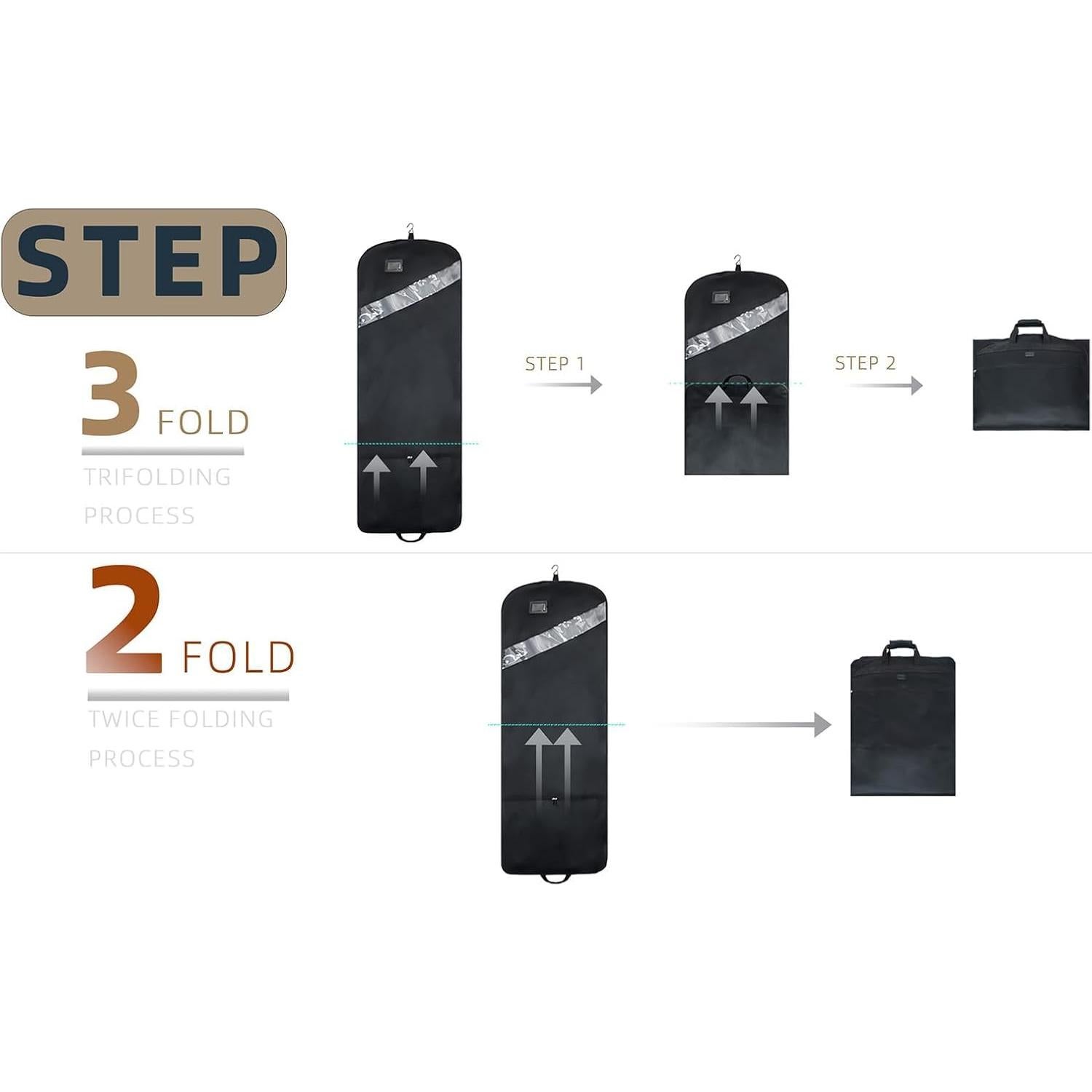 STEP

3 FOLD

TRIFOLDING PROCESS

STEP 1

STEP 2

2 FOLD

TWICE FOLDING PROCESS