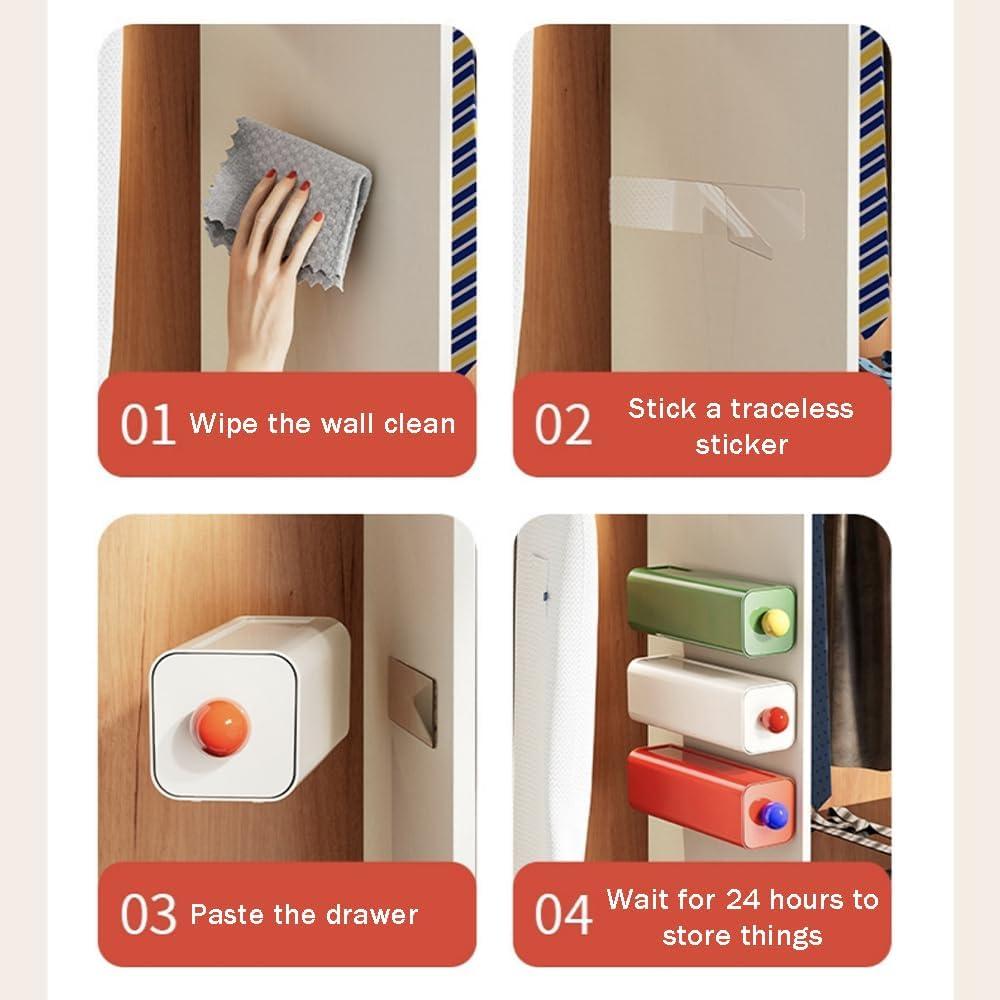 01 Wipe the wall clean

02 Stick a traceless sticker

03 Paste the drawer

04 Wait for 24 hours to store things