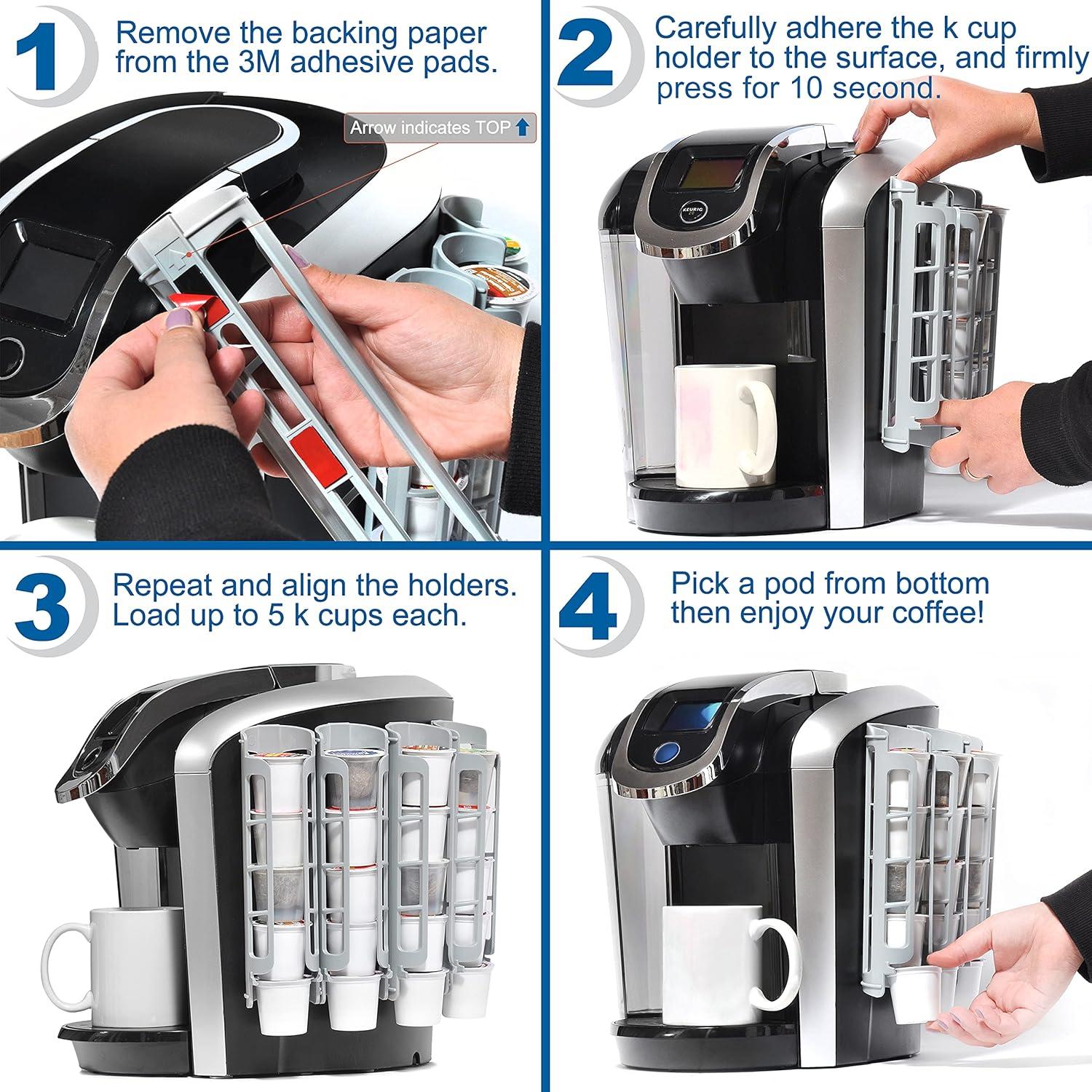 1 Remove the backing paper from the 3M adhesive pads.

Arrow indicates TOP

2 Carefully adhere the k cup holder to the surface, and firmly press for 10 second.

KEURIG

3 Repeat and align the holders. Load up to 5 k cups each.

4 Pick a pod from bottom then enjoy your coffee!