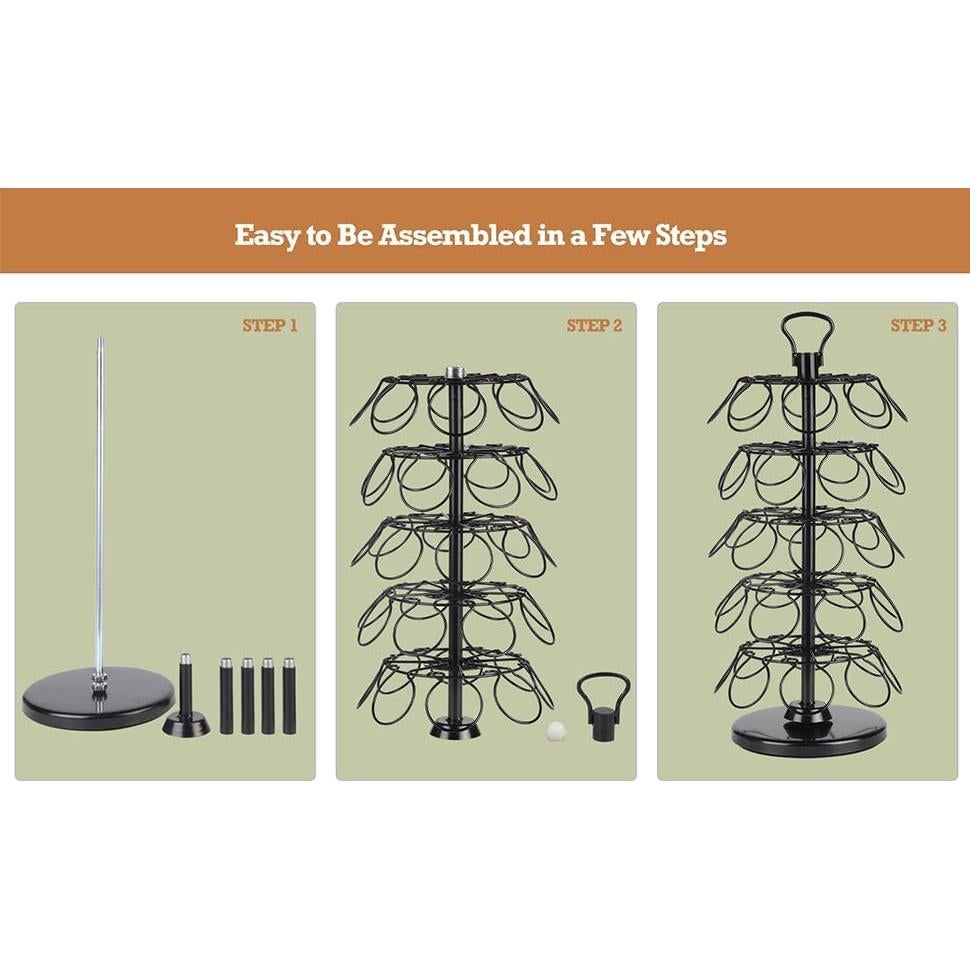 Easy to Be Assembled in a Few Steps

STEP 1

STEP 2

STEP 3