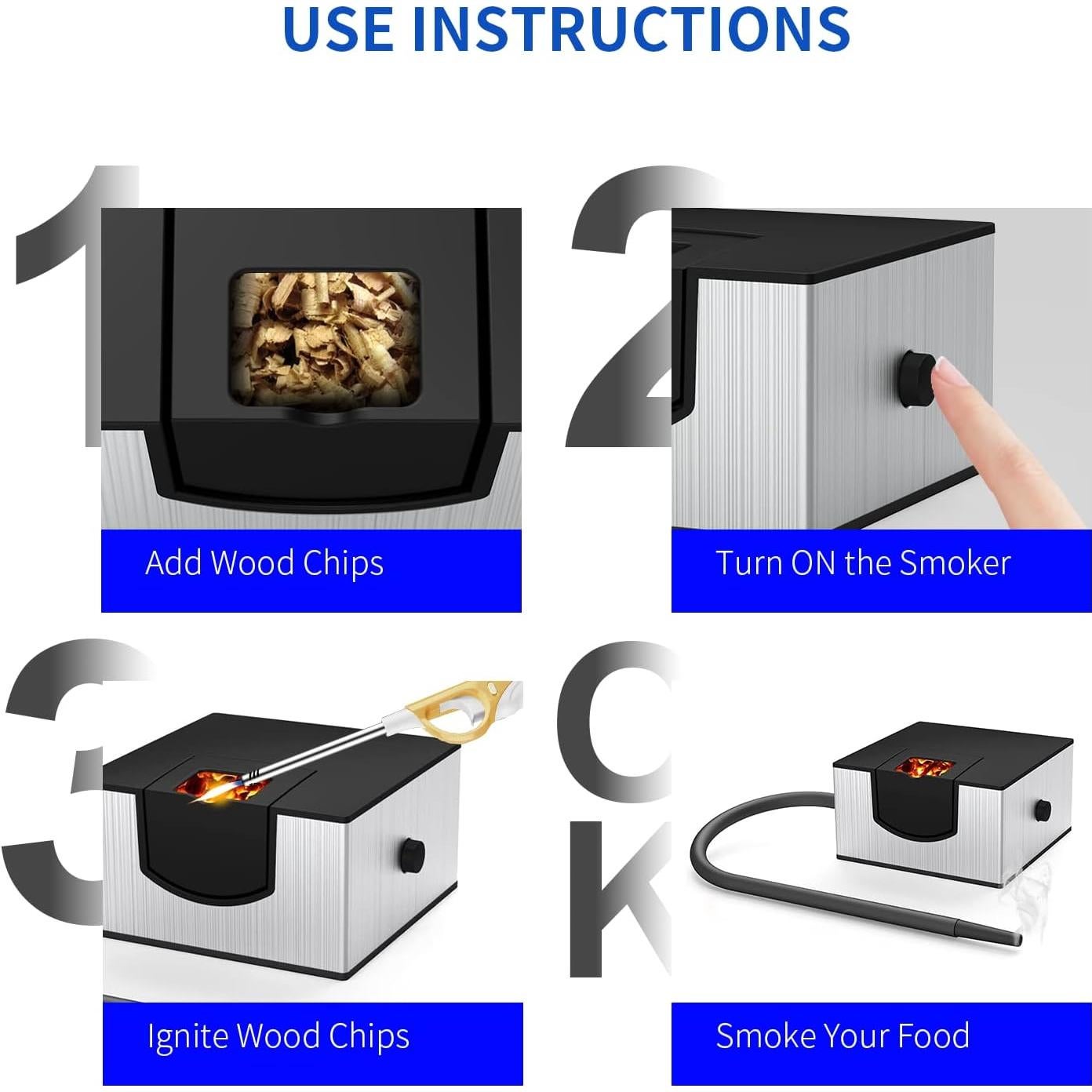 USE INSTRUCTIONS

1

Add Wood Chips

2

Turn ON the Smoker

3

Ignite Wood Chips

OK

Smoke Your Food