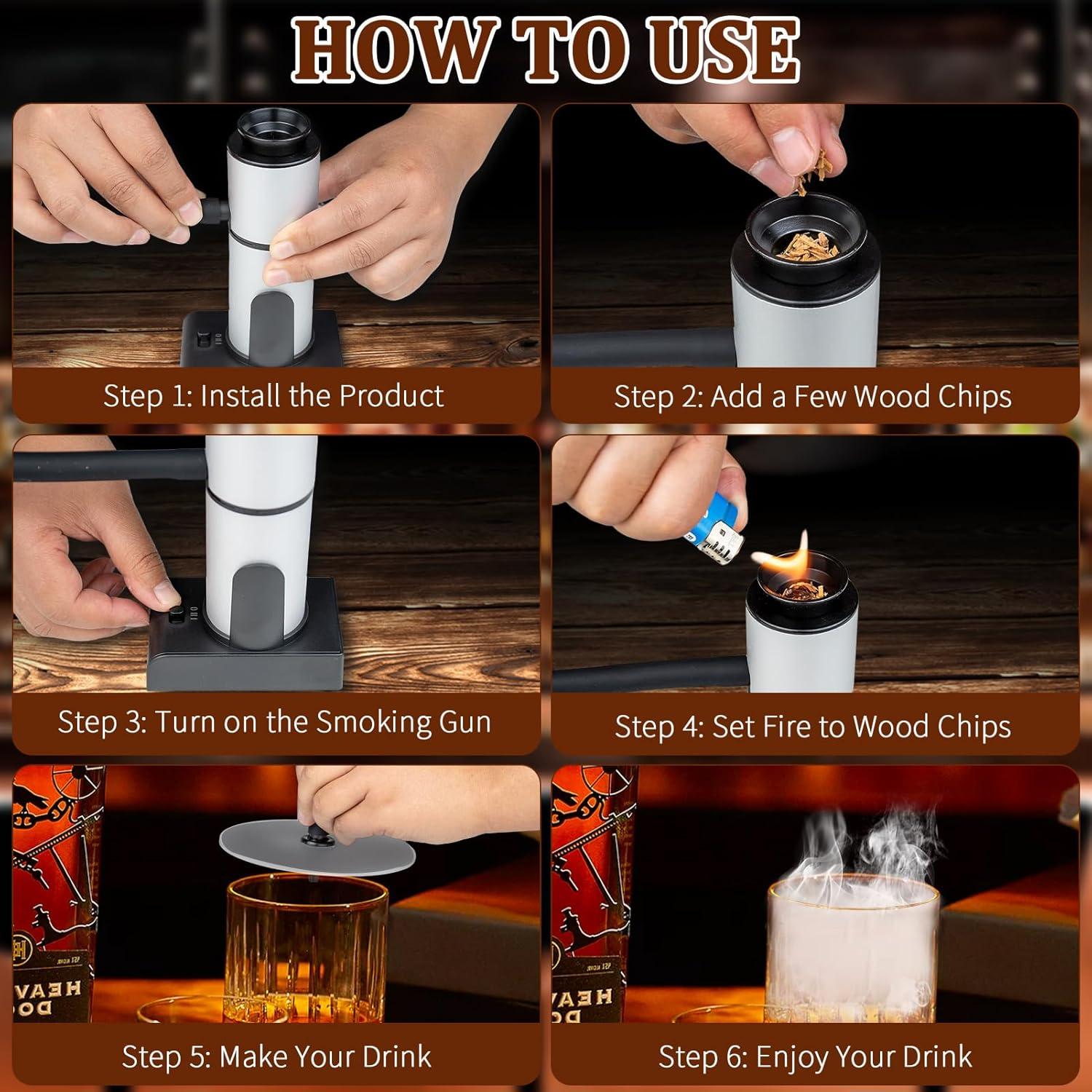 HOW TO USE

Step 1: Install the Product

Step 2: Add a Few Wood Chips

Step 3: Turn on the Smoking Gun

Step 4: Set Fire to Wood Chips

Step 5: Make Your Drink

Step 6: Enjoy Your Drink