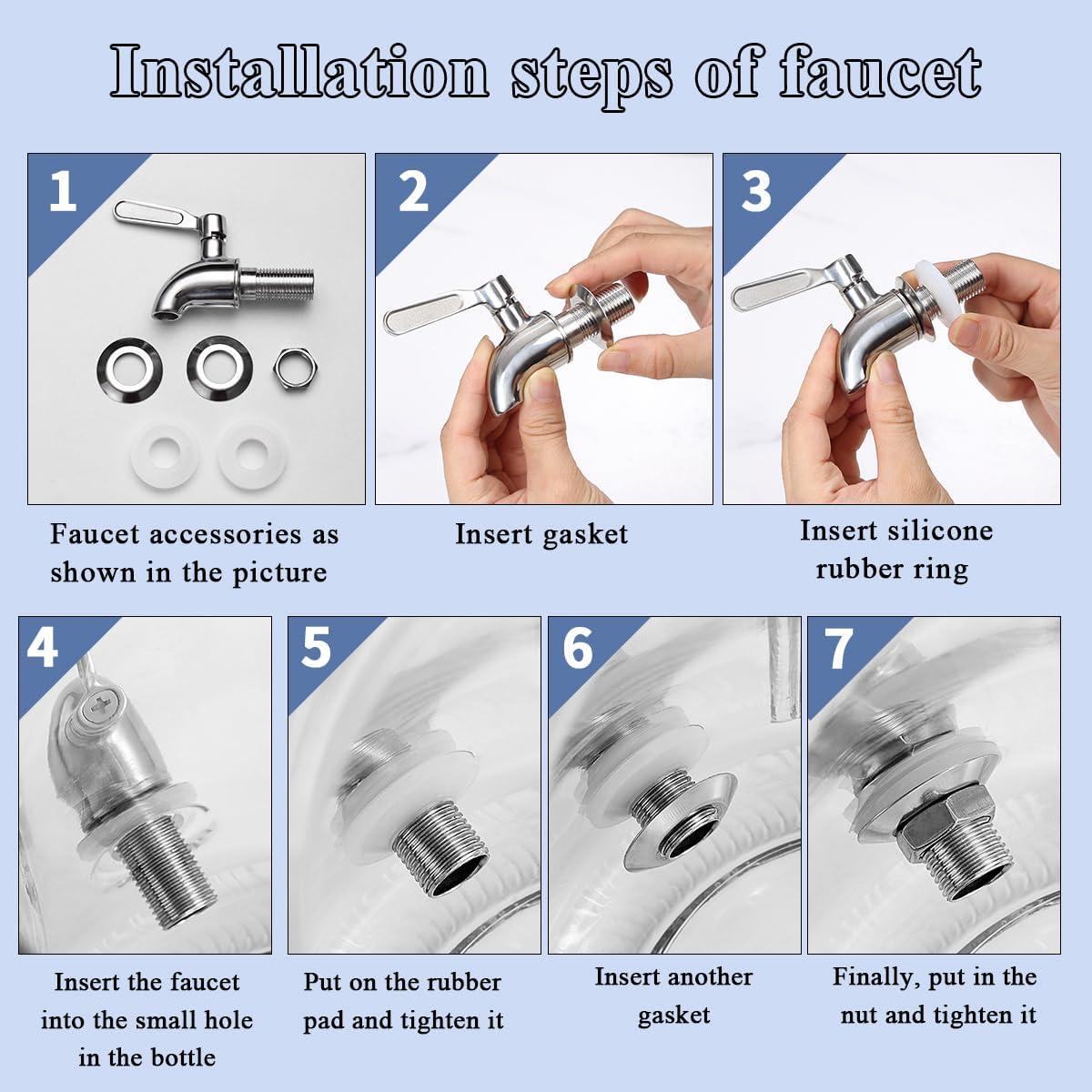 Installation steps of faucet

1

Faucet accessories as shown in the picture

2

Insert gasket

3

Insert silicone rubber ring

4

Insert the faucet into the small hole in the bottle

5

Put on the rubber pad and tighten it

6

Insert another gasket

7

Finally, put in the nut and tighten it