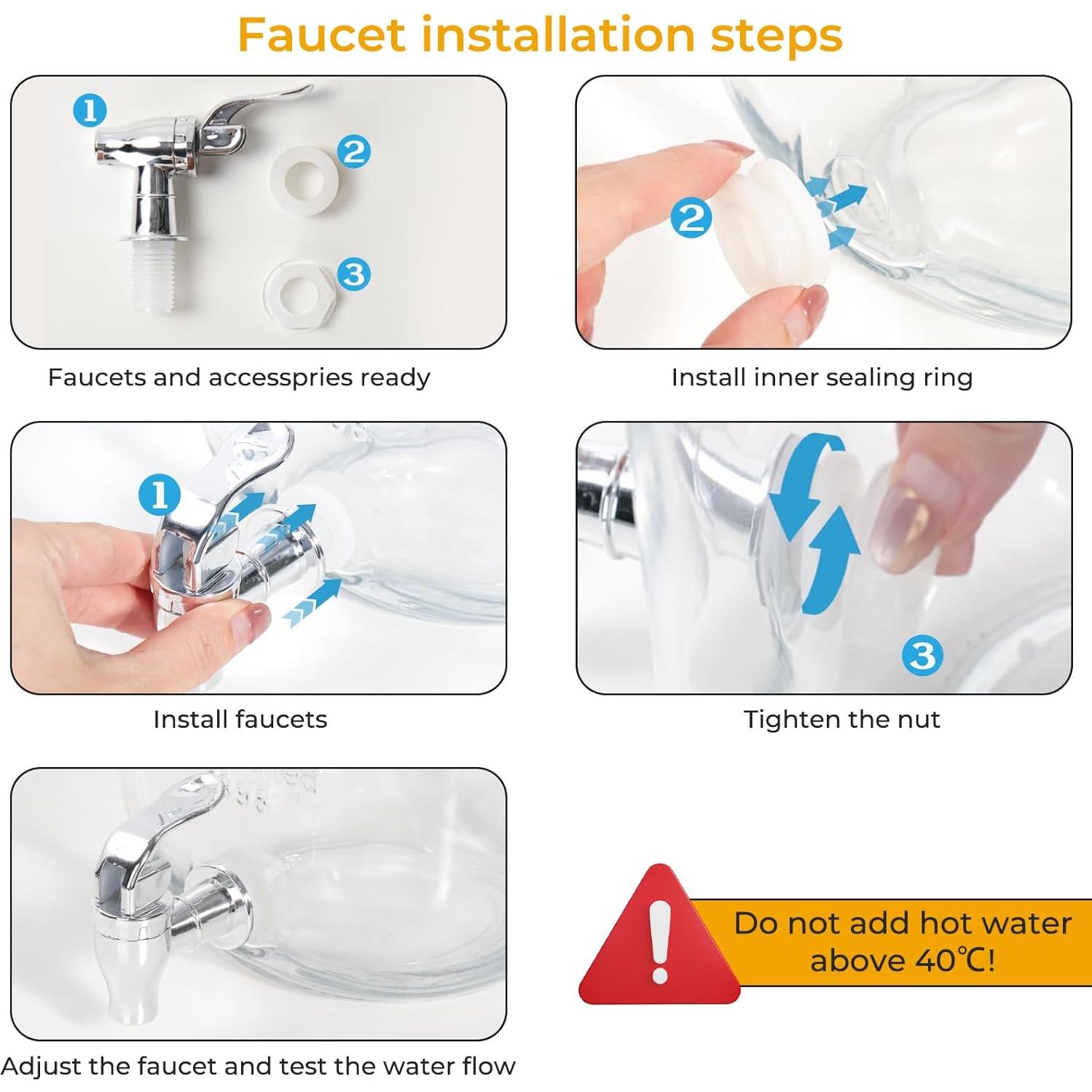 Faucet installation steps

1

2

3

Faucets and accesspries ready

2

Install inner sealing ring

1

Install faucets

3

Tighten the nut

Adjust the faucet and test the water flow

Do not add hot water above 40℃!