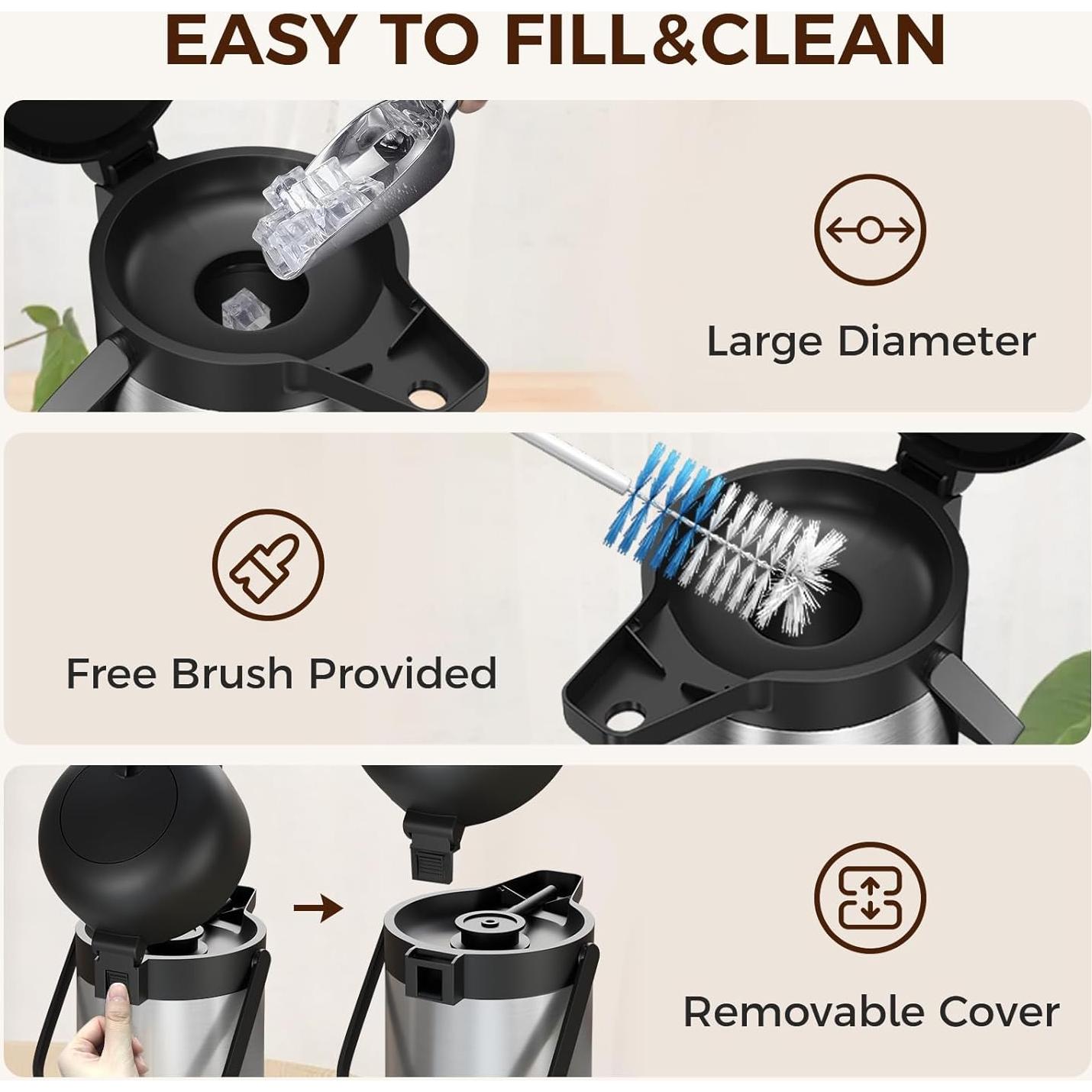 EASY TO FILL&CLEAN

Large Diameter

Free Brush Provided

Removable Cover