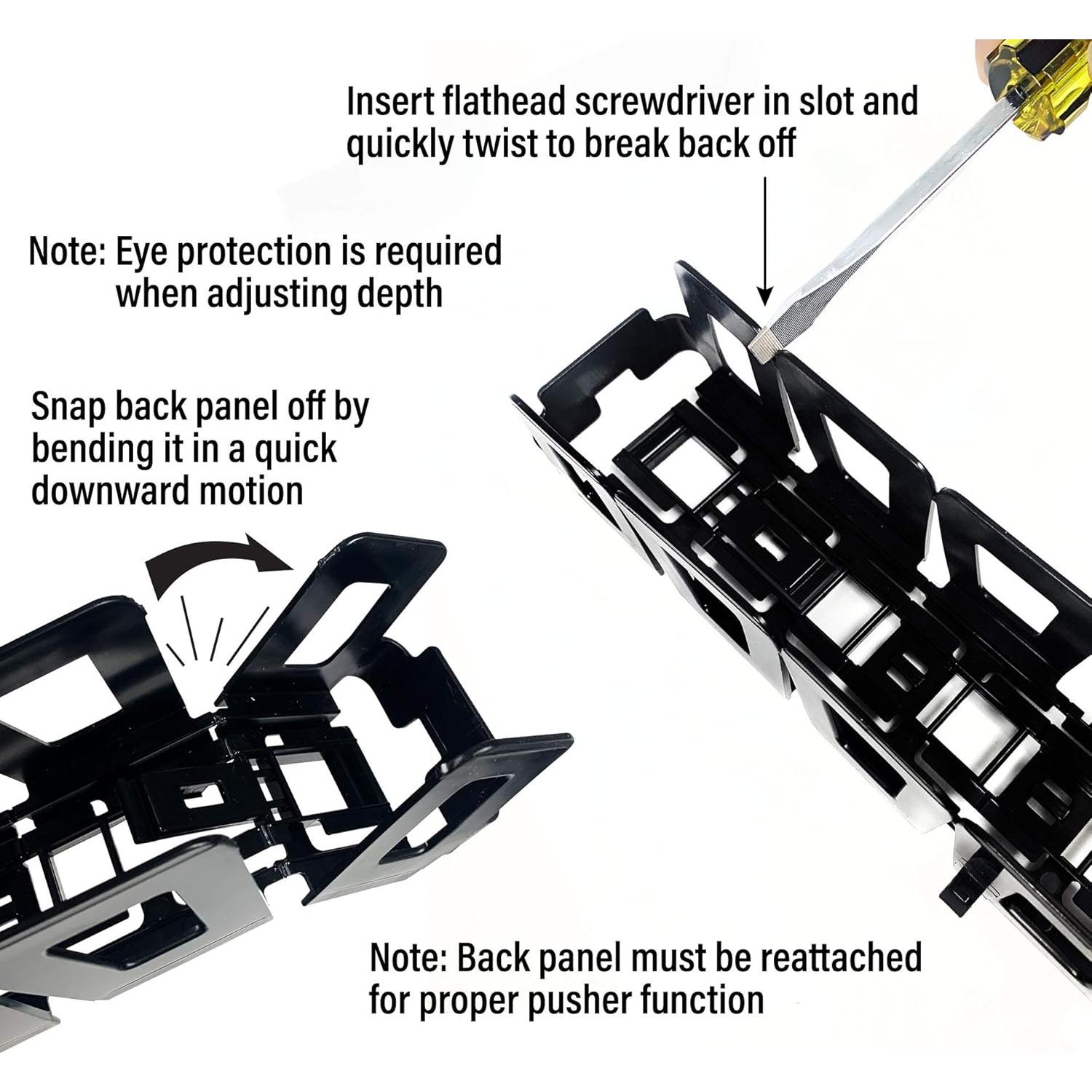 Insert flathead screwdriver in slot and quickly twist to break back off

Note: Eye protection is required when adjusting depth

Snap back panel off by bending it in a quick downward motion

Note: Back panel must be reattached for proper pusher function