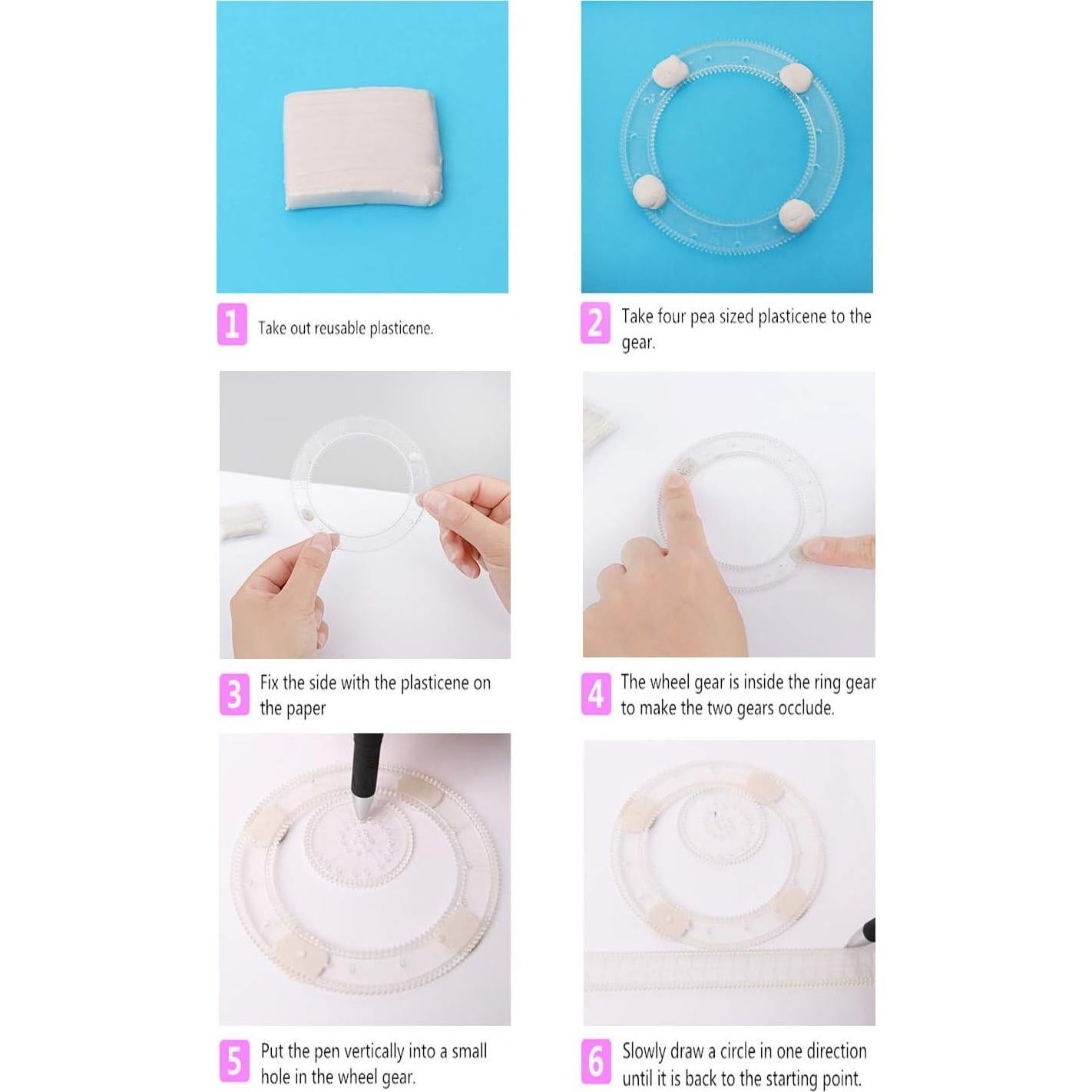 1 Take out reusable plasticene.

2 Take four pea sized plasticene to the gear.

3 Fix the side with the plasticene on the paper

4 The wheel gear is inside the ring gear to make the two gears occlude.

5 Put the pen vertically into a small hole in the wheel gear.

6 Slowly draw a circle in one direction until it is back to the starting point.