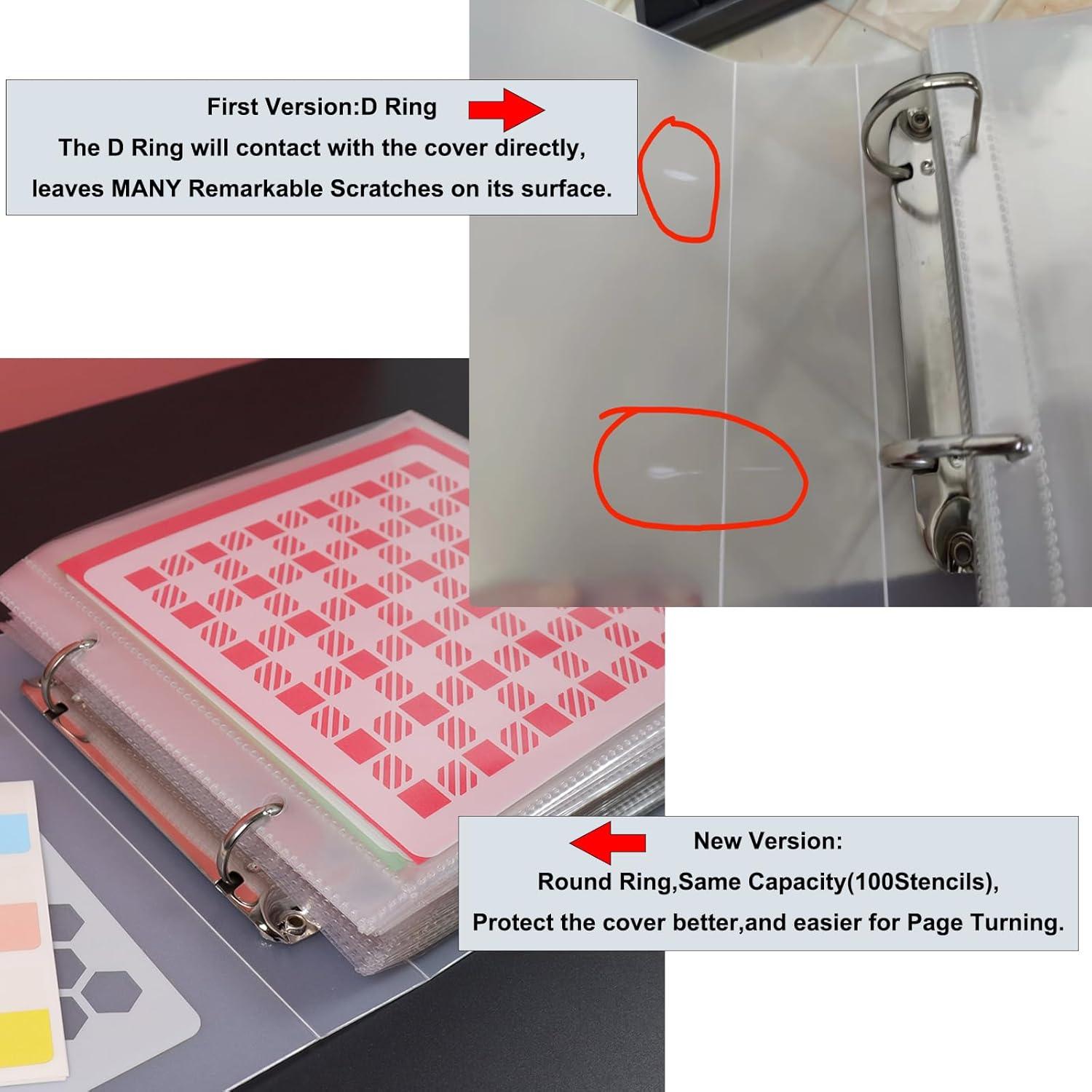 First Version:D Ring
The D Ring will contact with the cover directly, leaves MANY Remarkable Scratches on its surface.

New Version:
Round Ring,Same Capacity(100Stencils),
Protect the cover better,and easier for Page Turning.