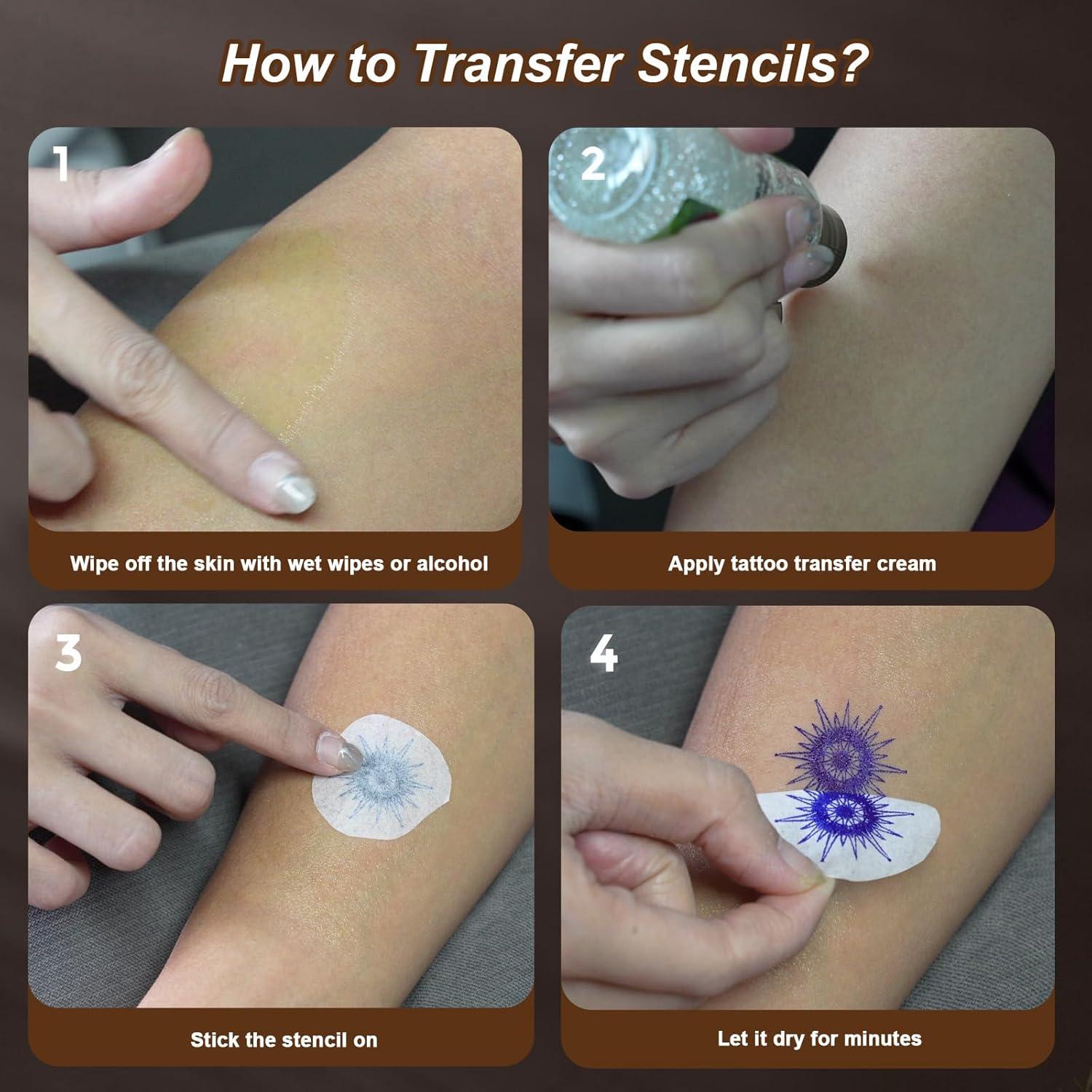 How to Transfer Stencils?

1

Wipe off the skin with wet wipes or alcohol

2

Apply tattoo transfer cream

3

Stick the stencil on

4

Let it dry for minutes